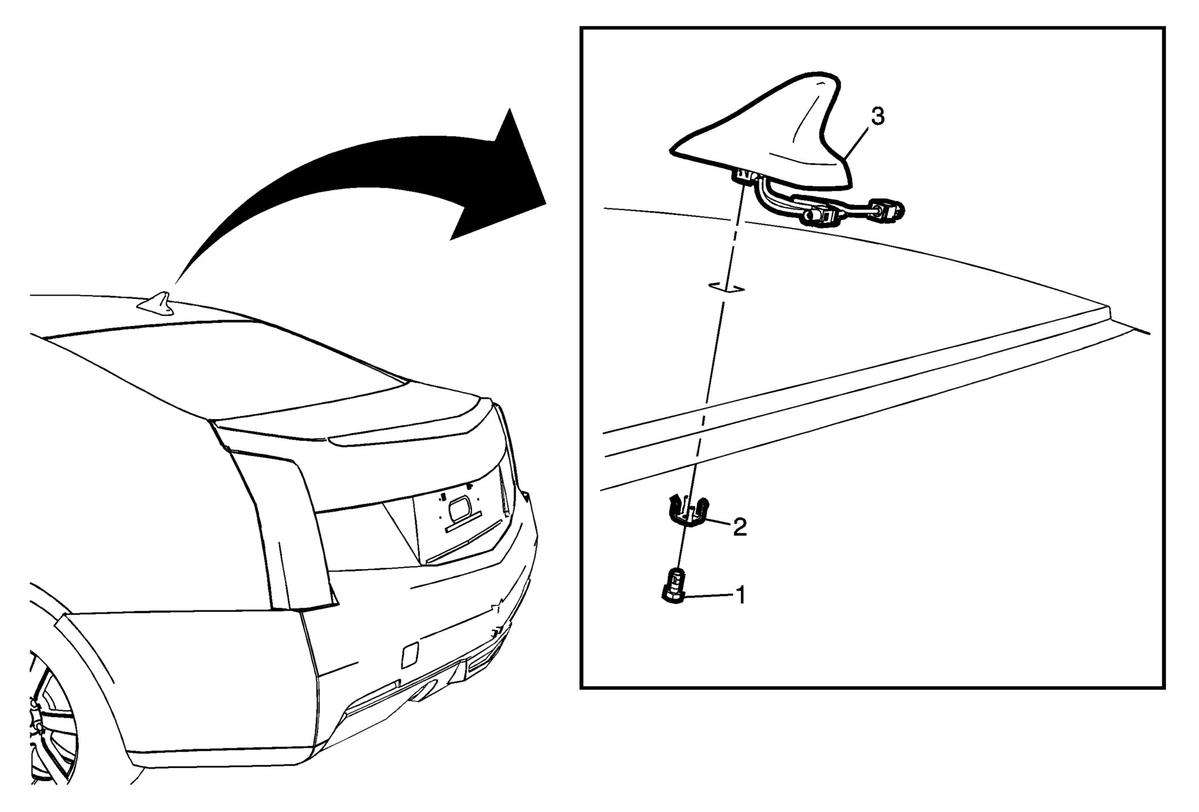 3

2

1