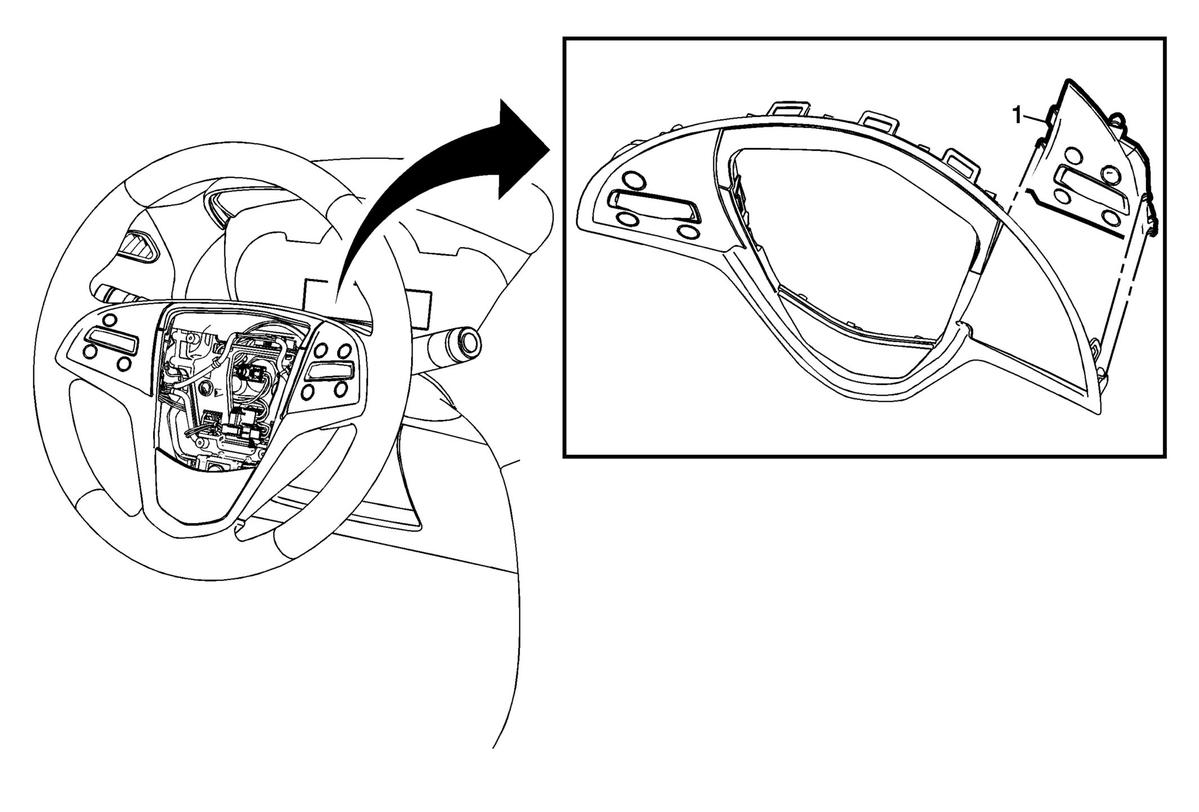 1