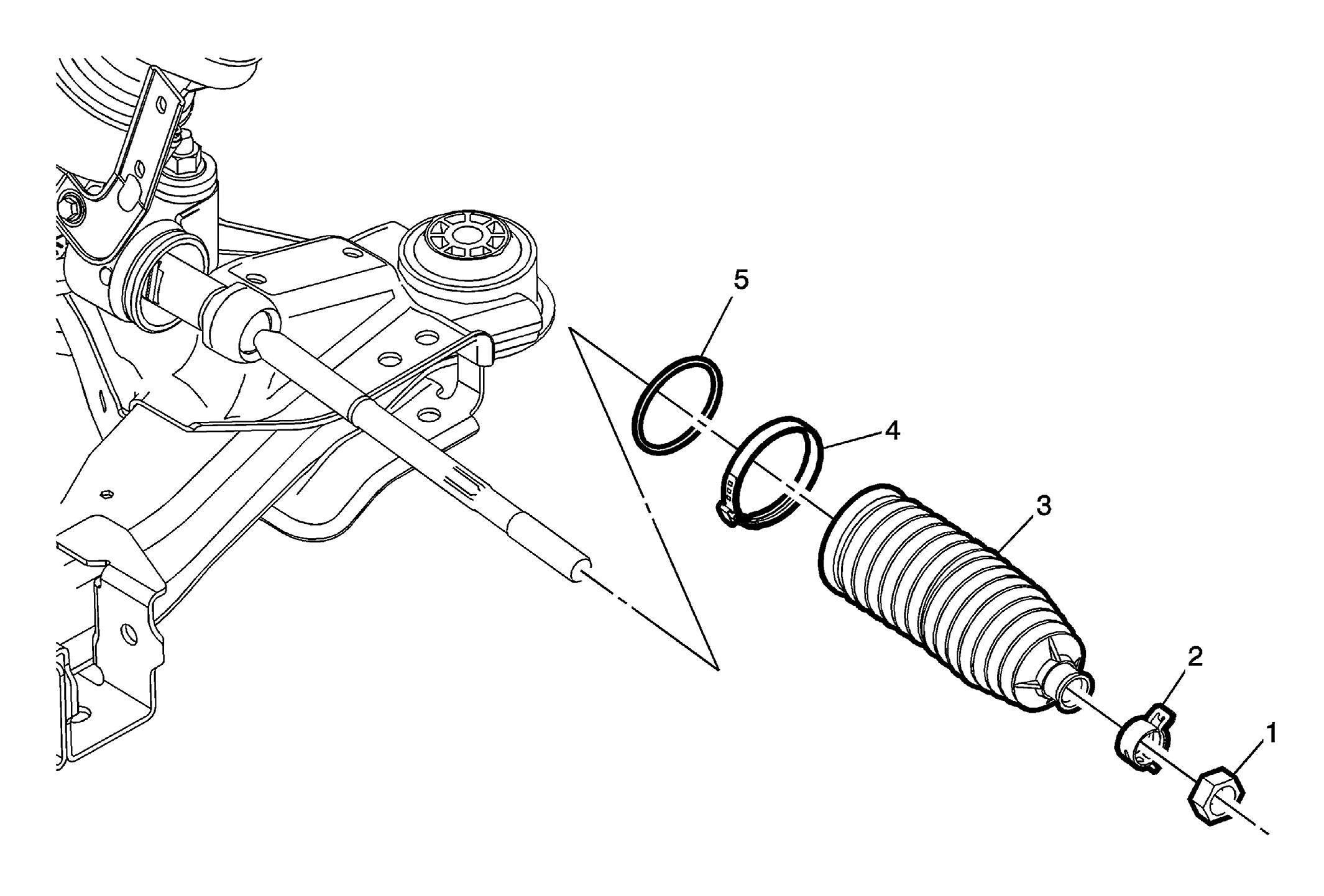 5
4
3
2
1