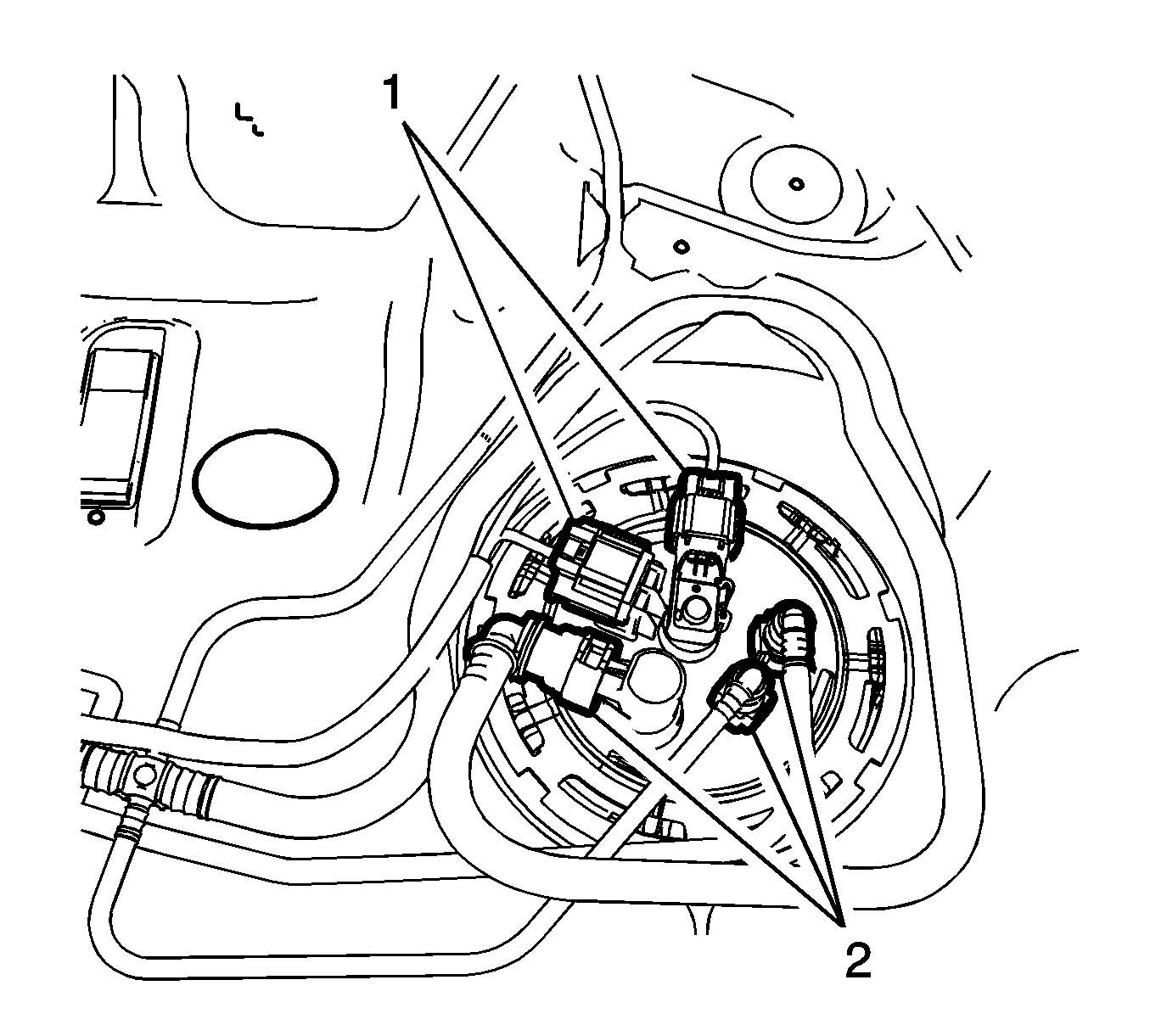 1
2