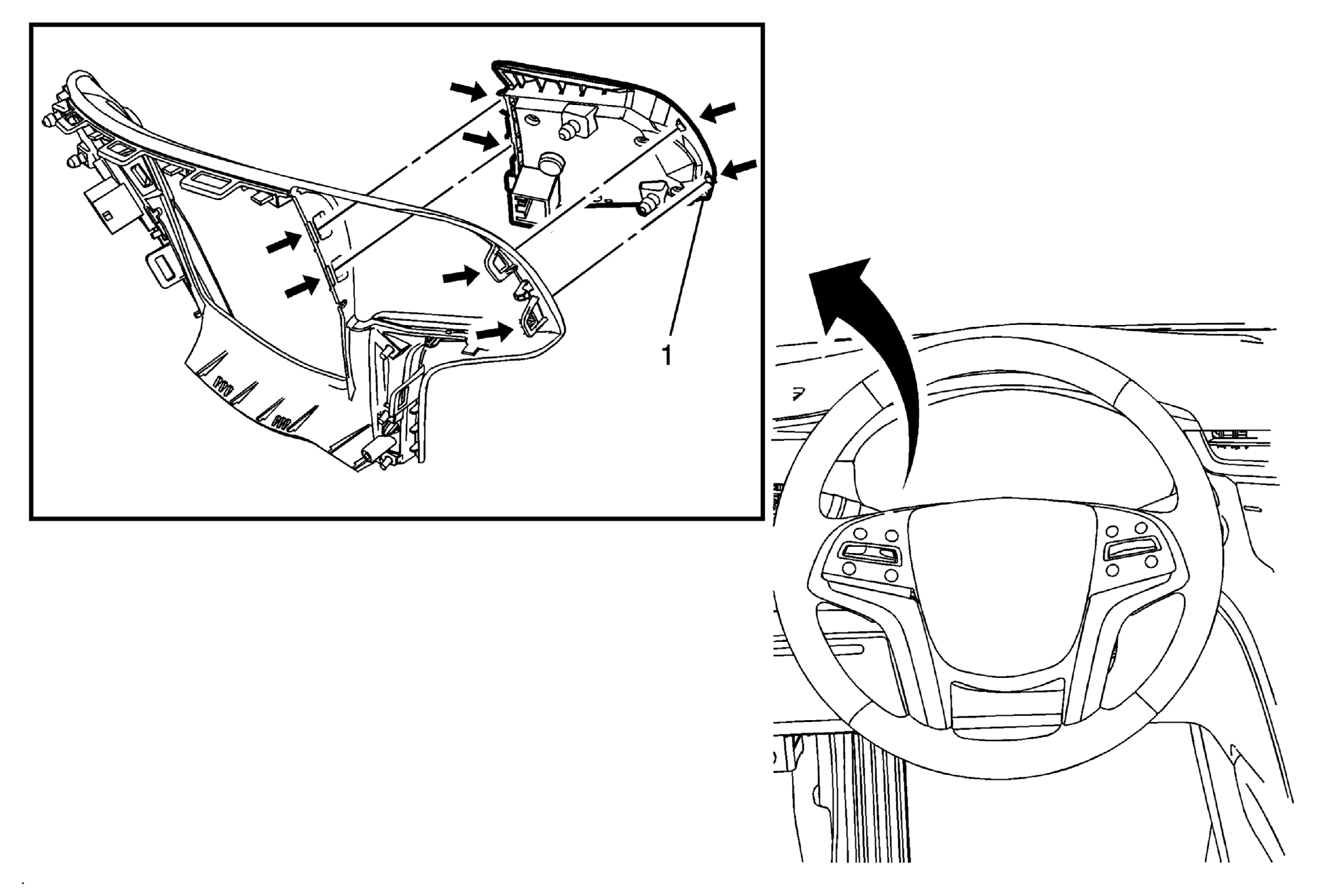 1