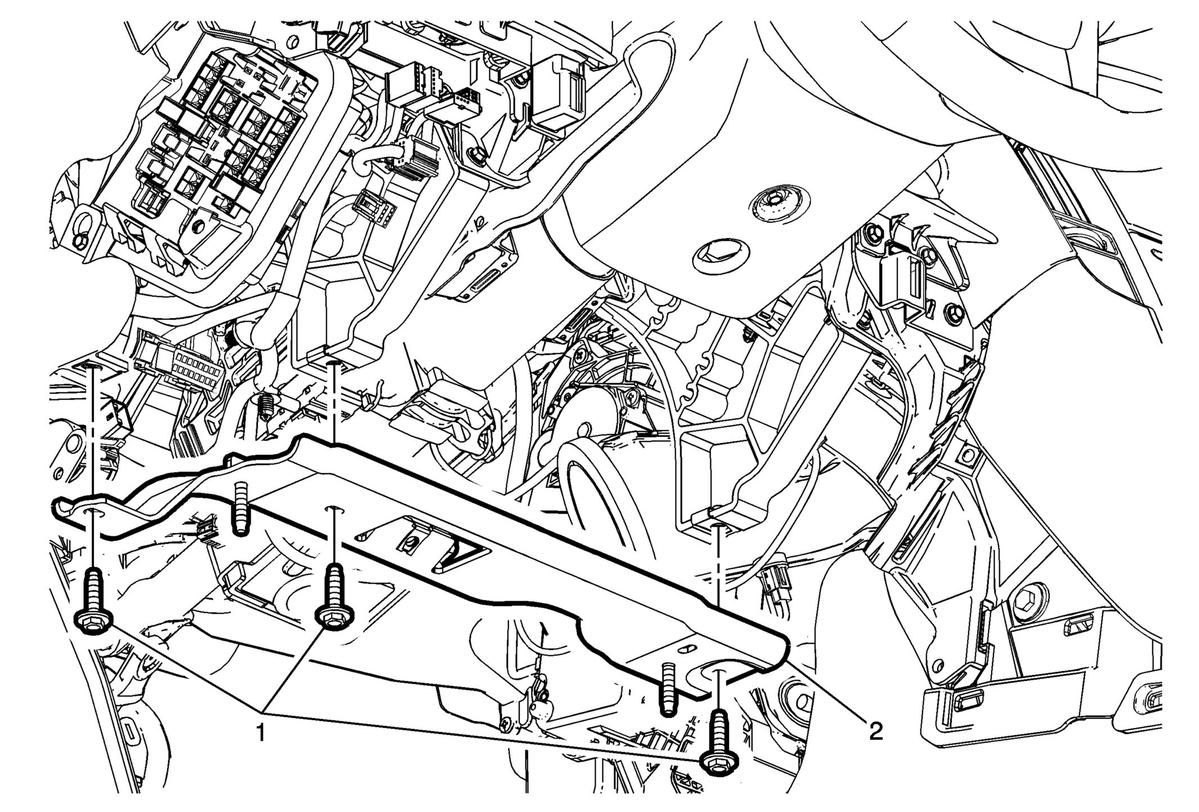 1
2