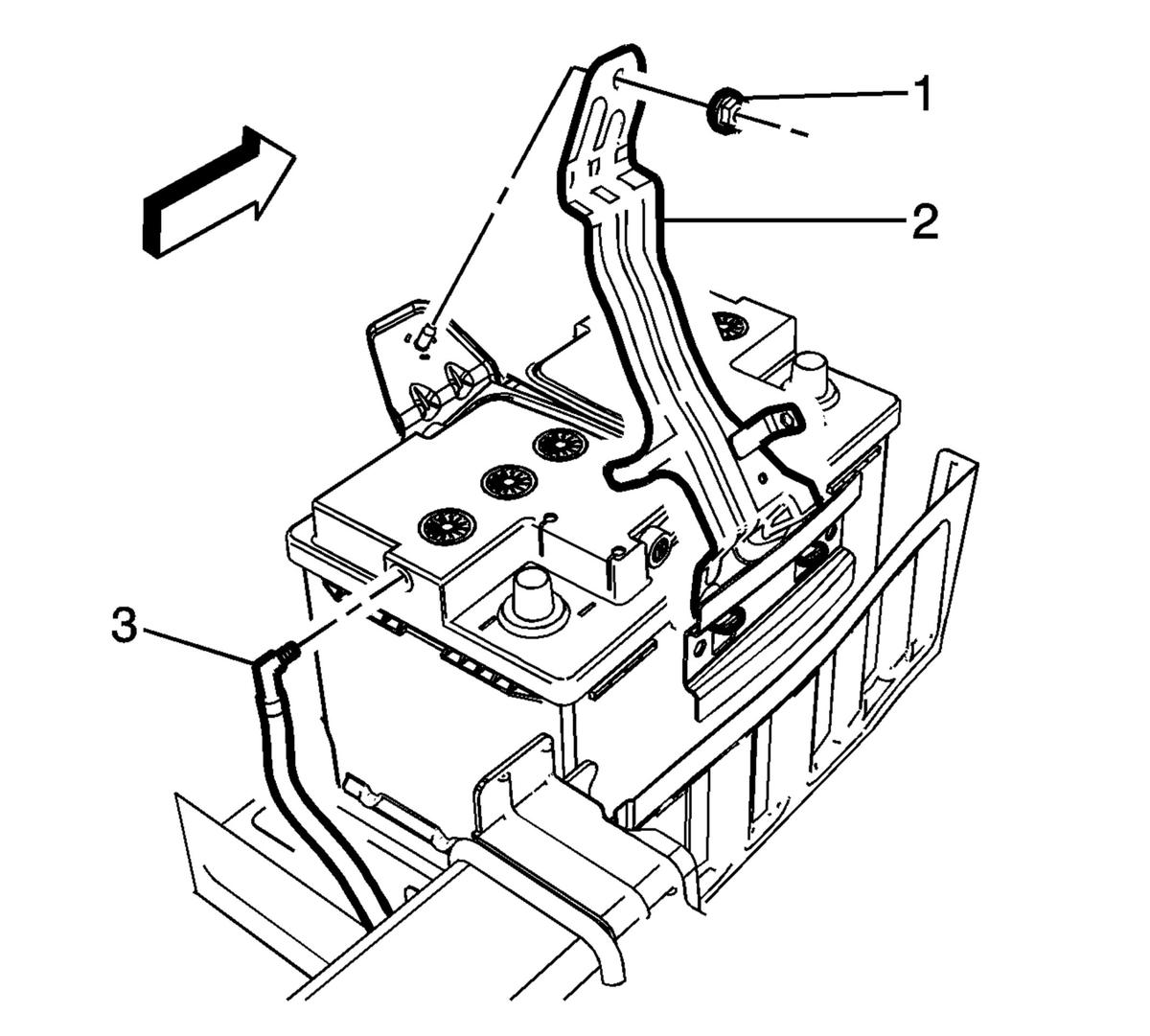 1
2
3