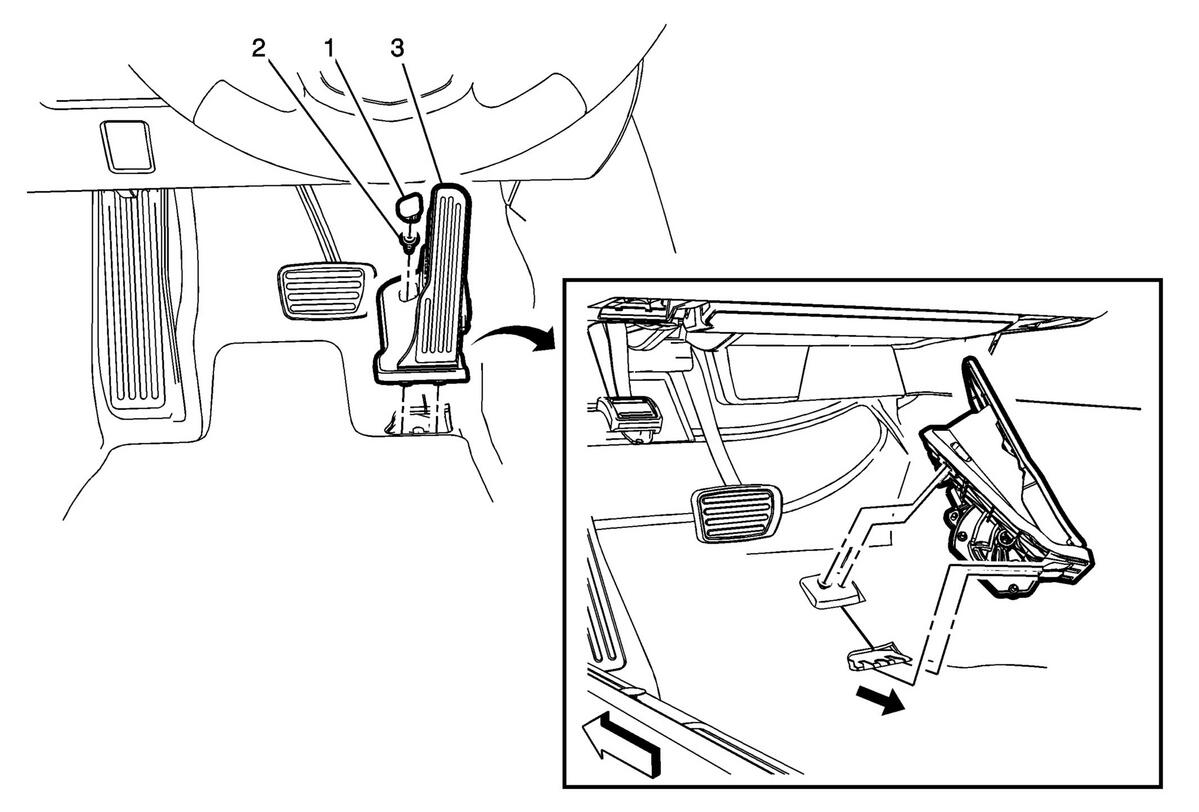 2 1 3