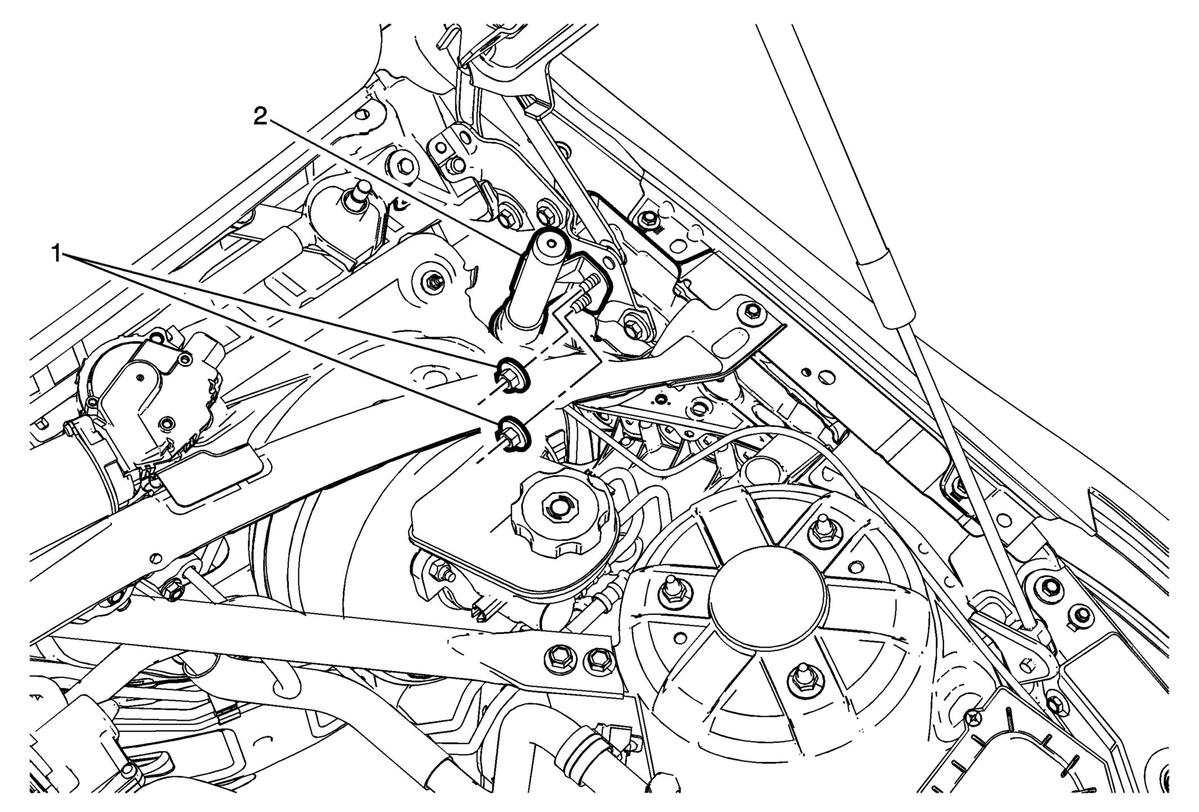 2
1