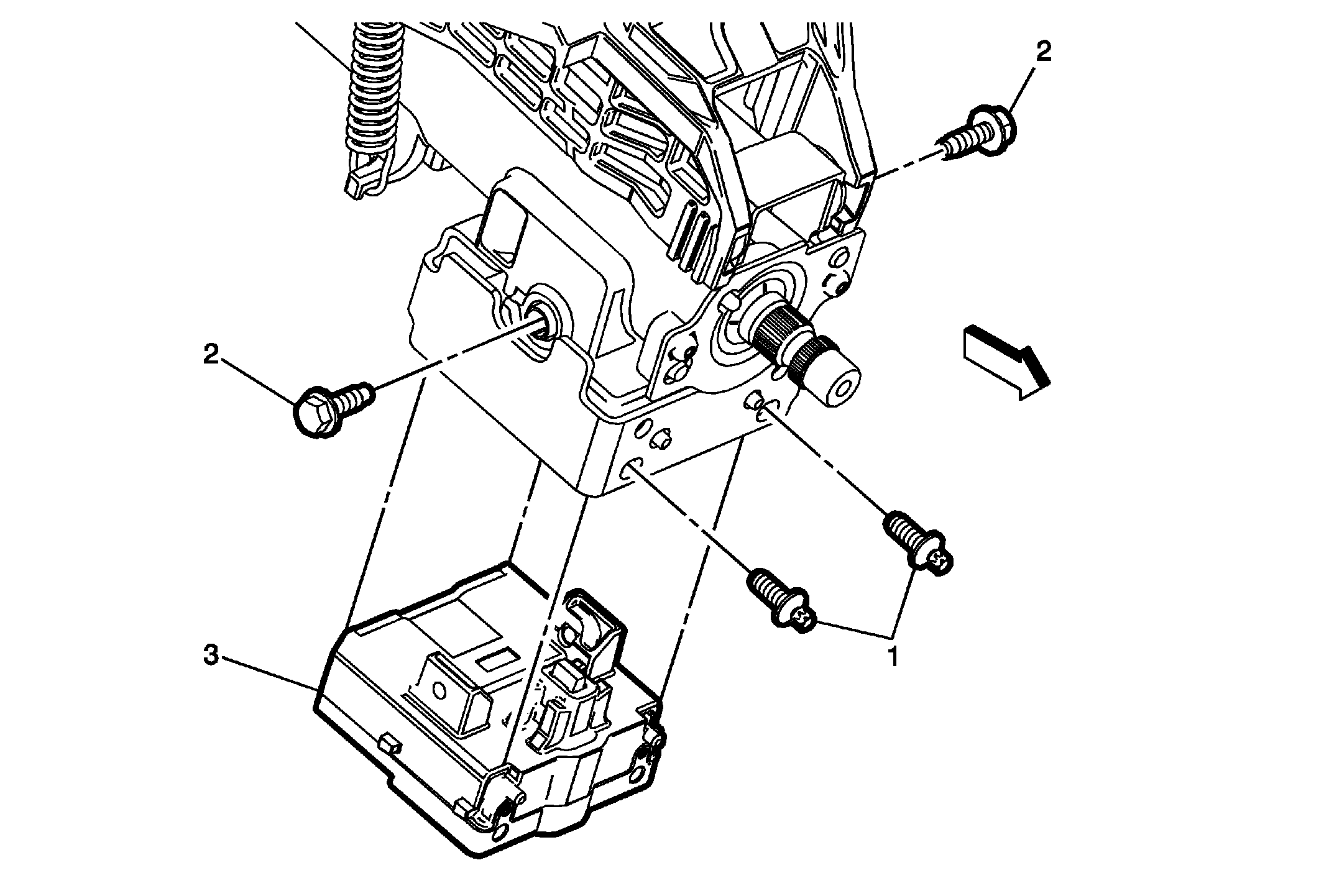 2
2
1
3