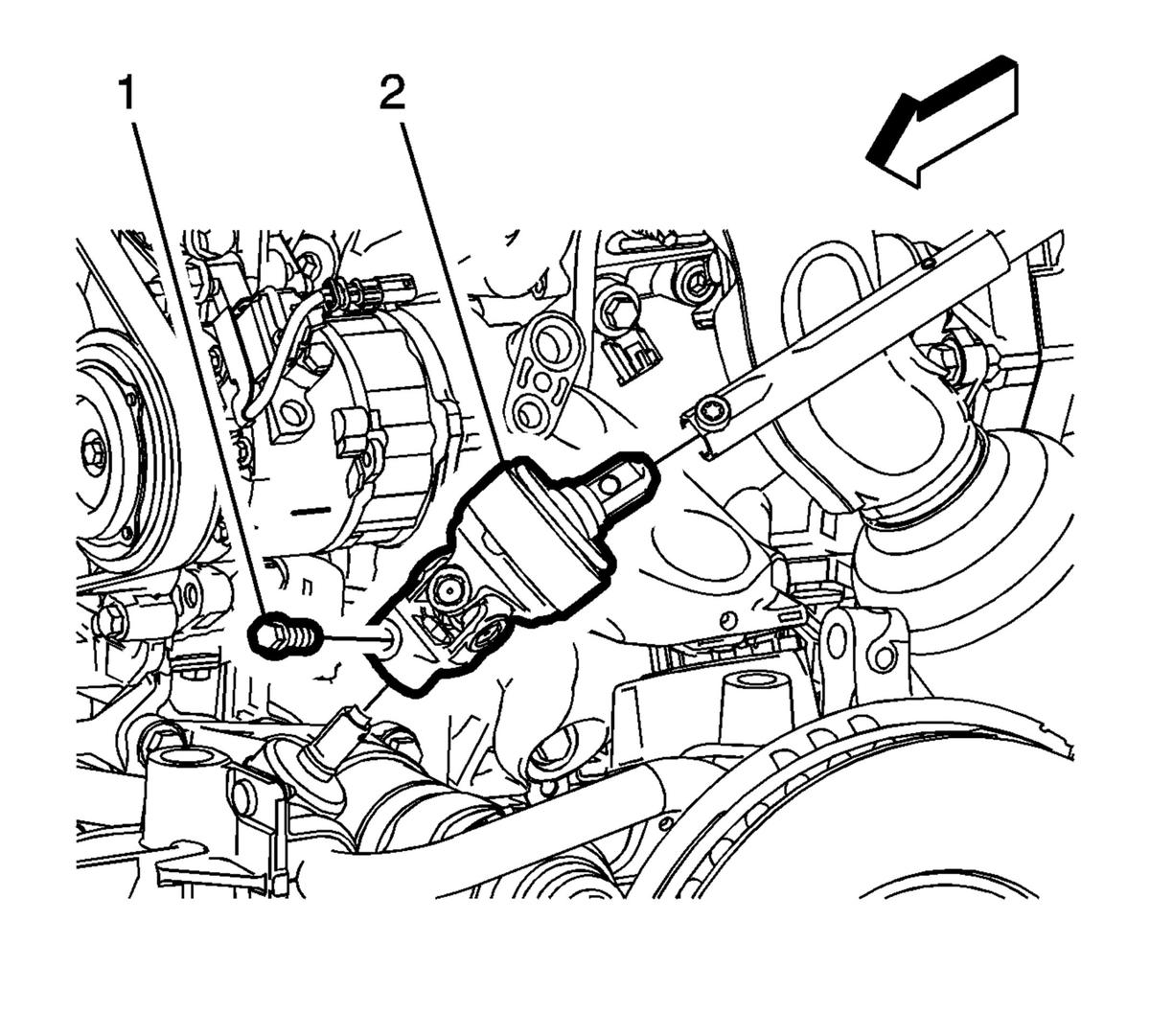 1

2