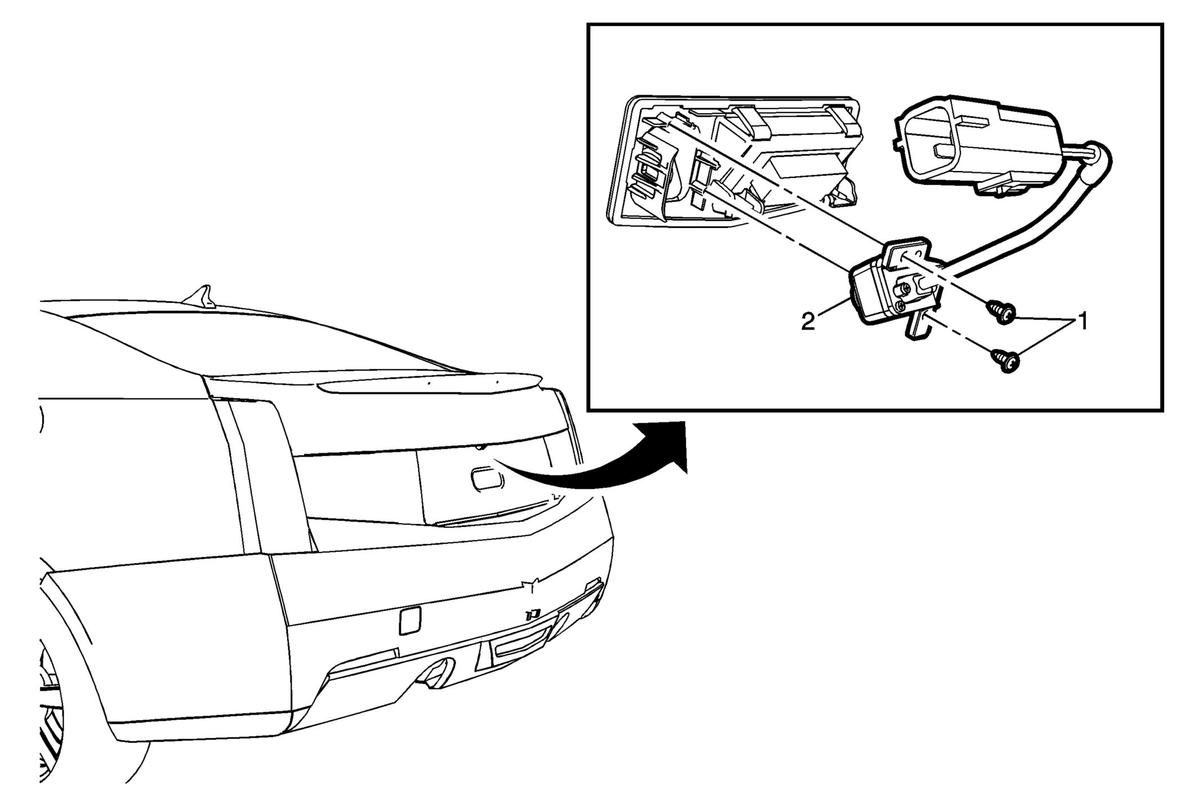 2
1