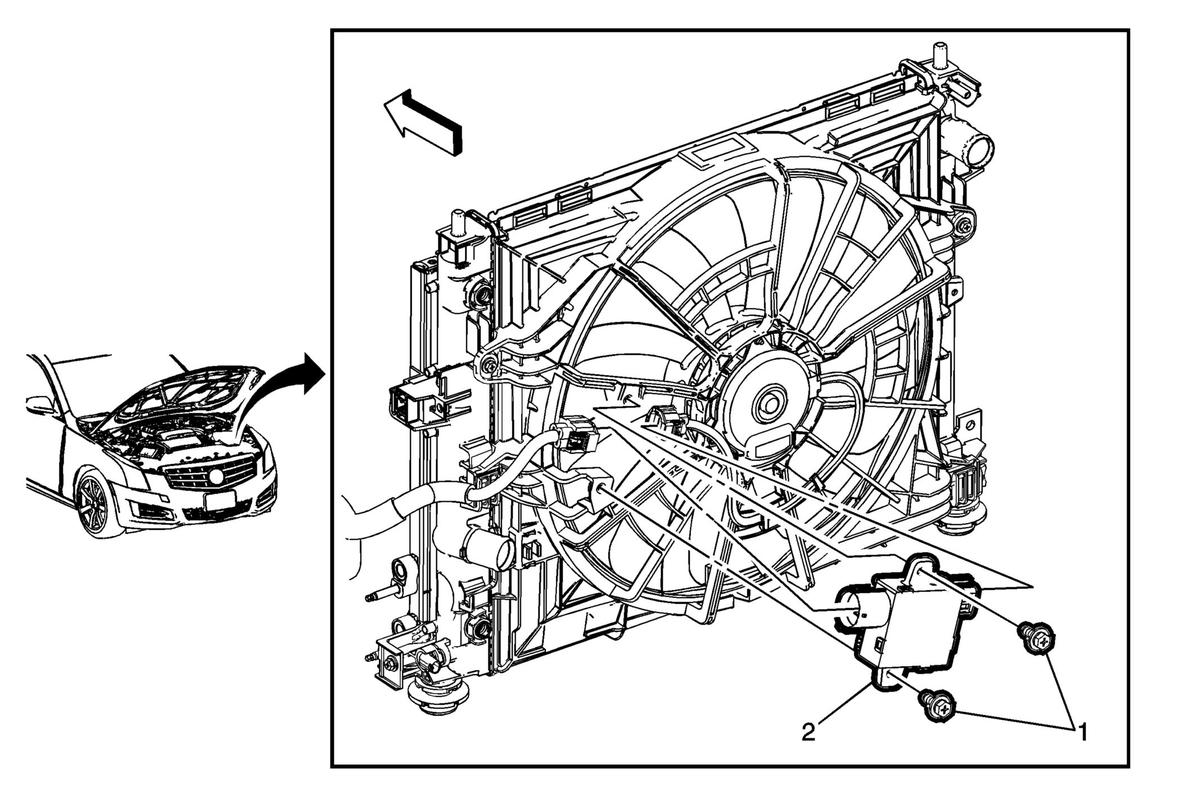 2
1