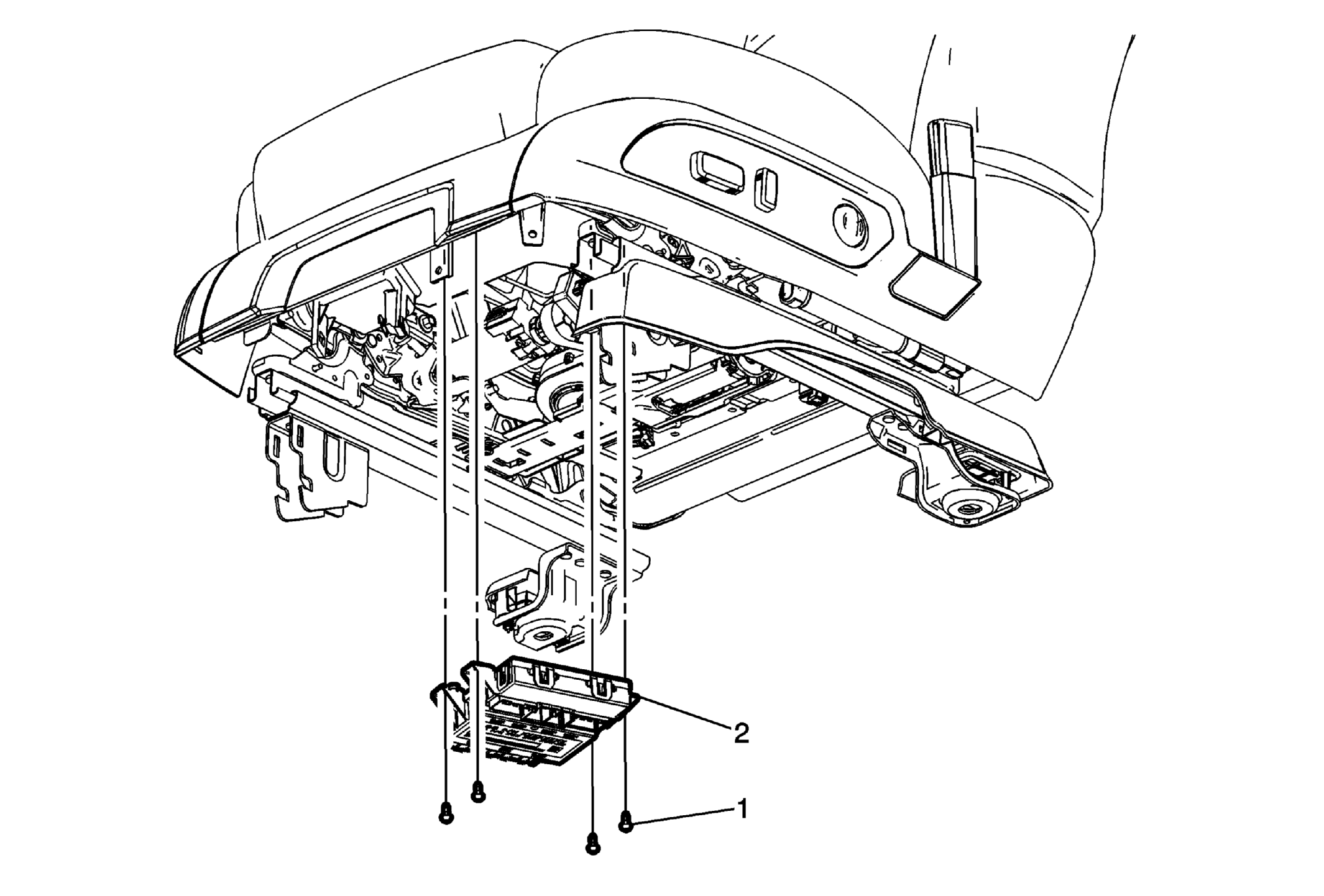 2

1