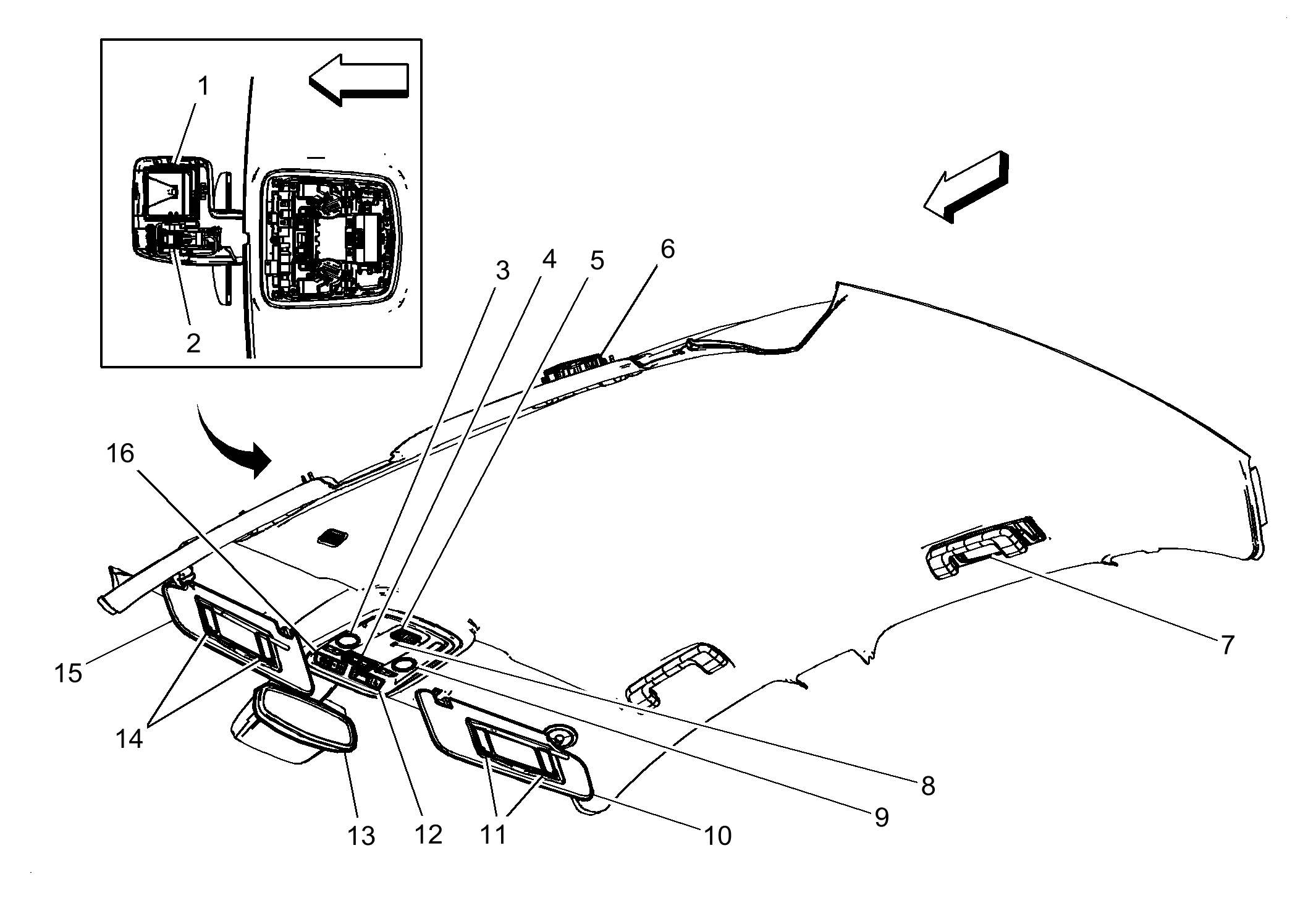 1
2
3
4
5
6
16
7
15
14
13
12
11
10
9
8