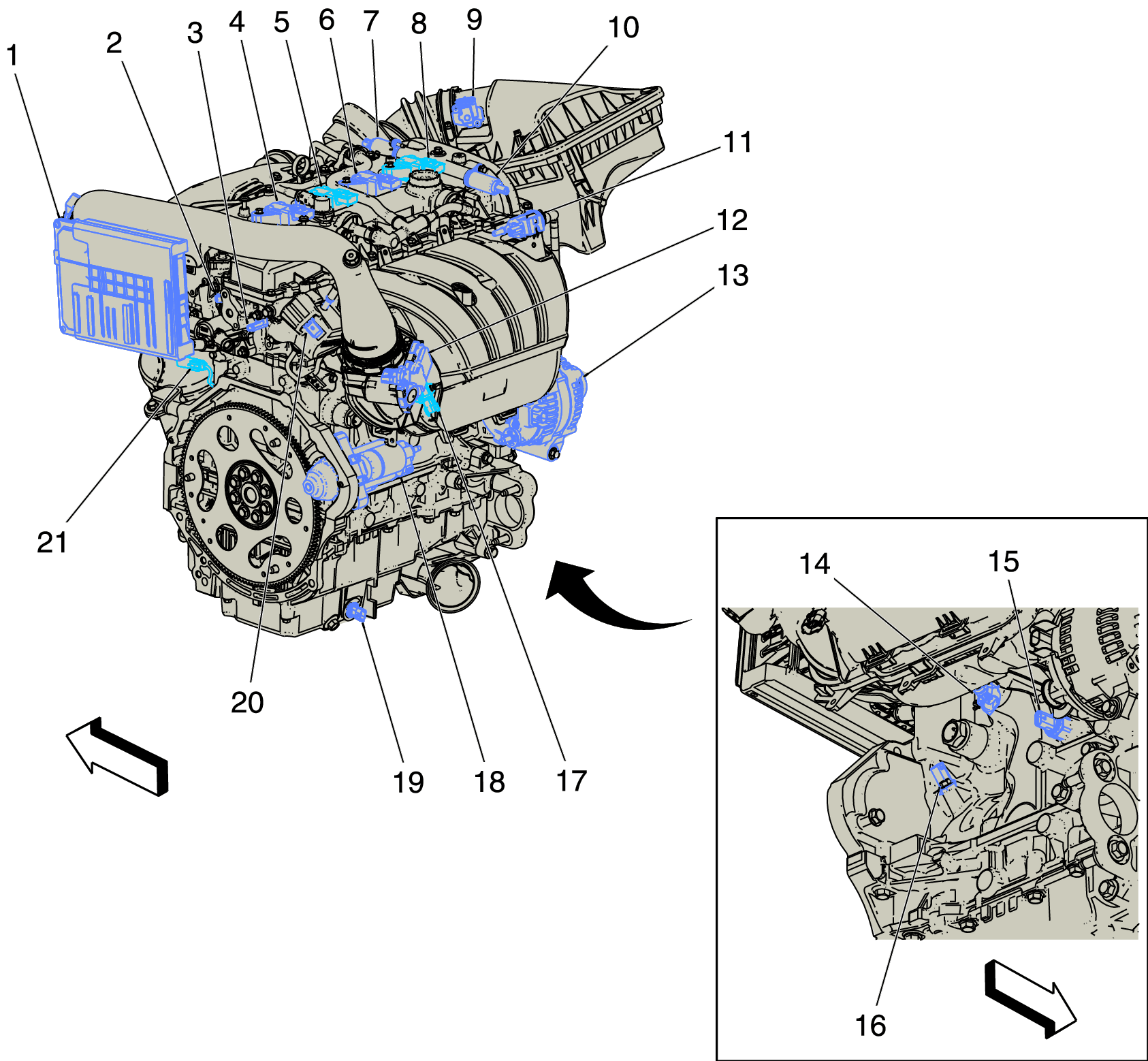 1
2
3
4
5
6
7
8
9
10
11
12
13
21
20
19
18
17
14
15
16