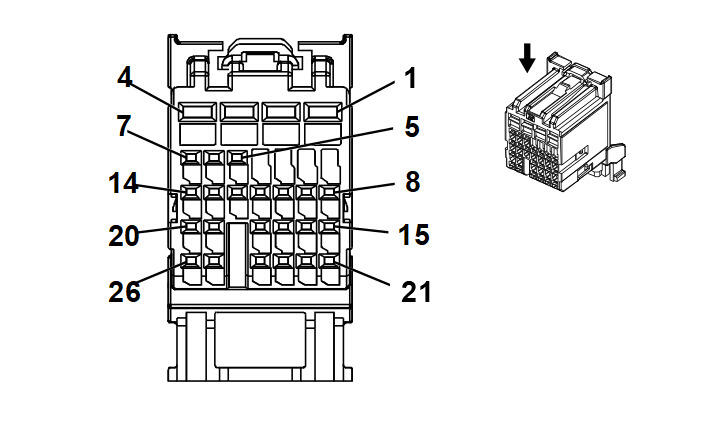 4
1
7
5
14
8
20
15
26
21