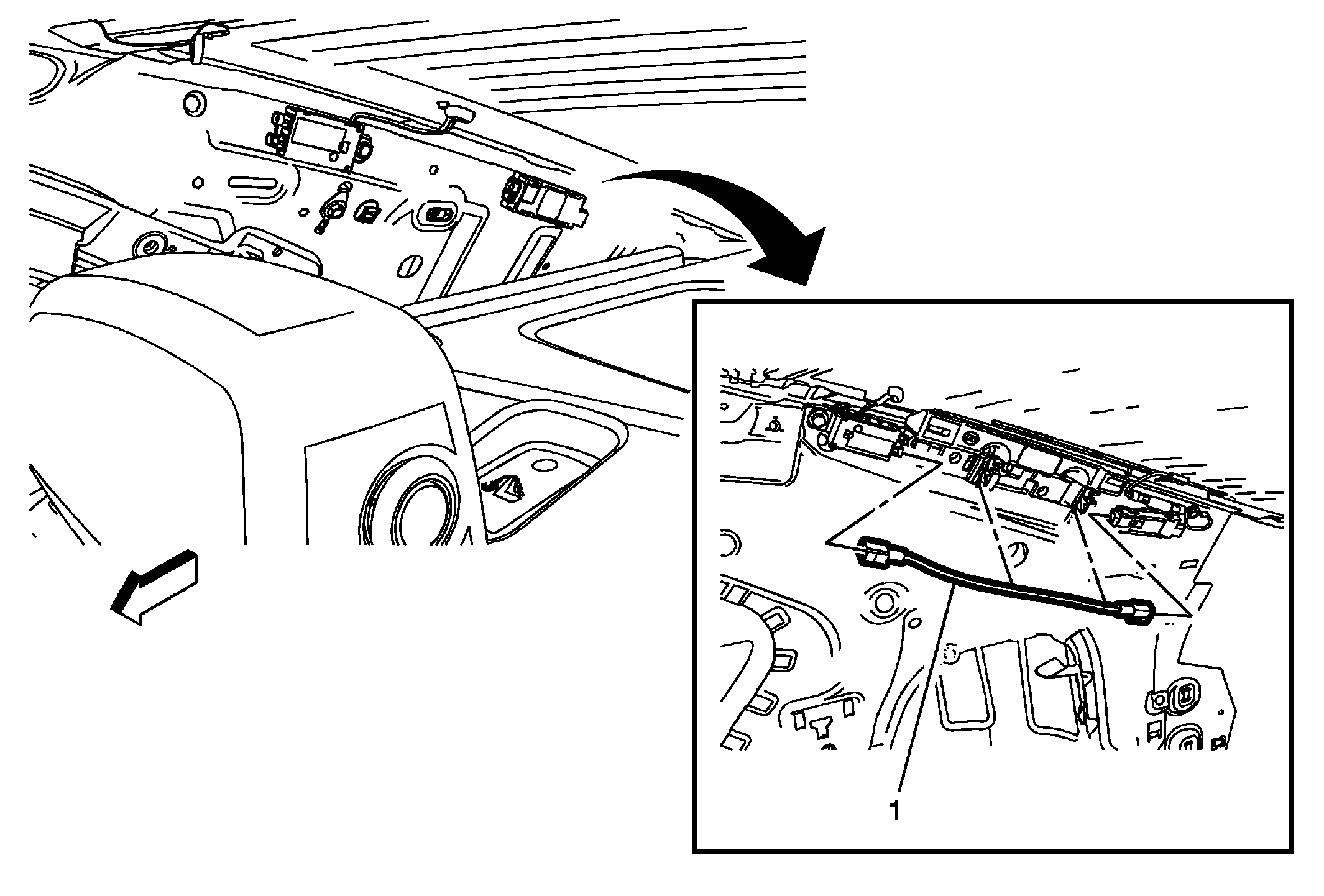 1