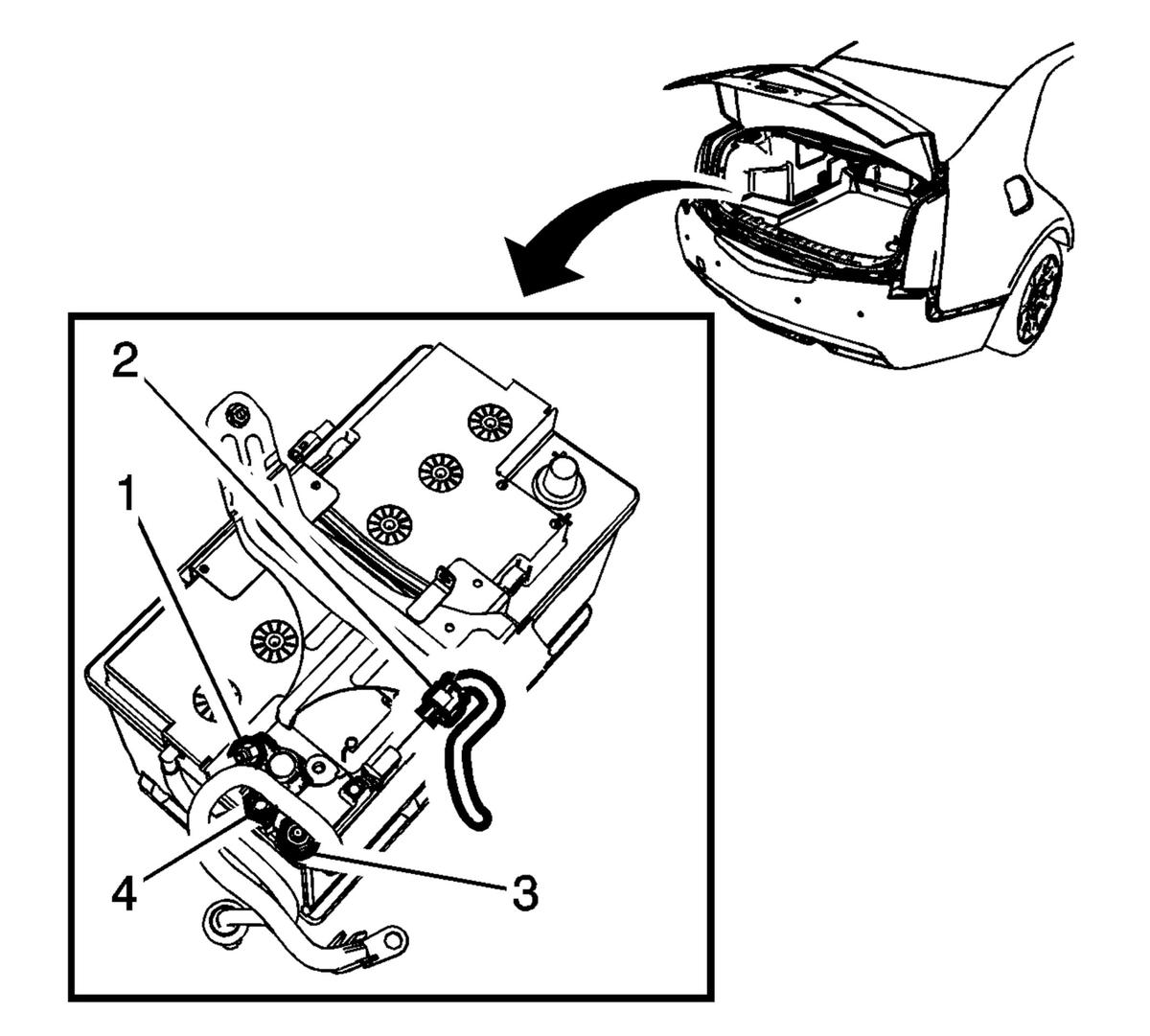 2
1
4
3