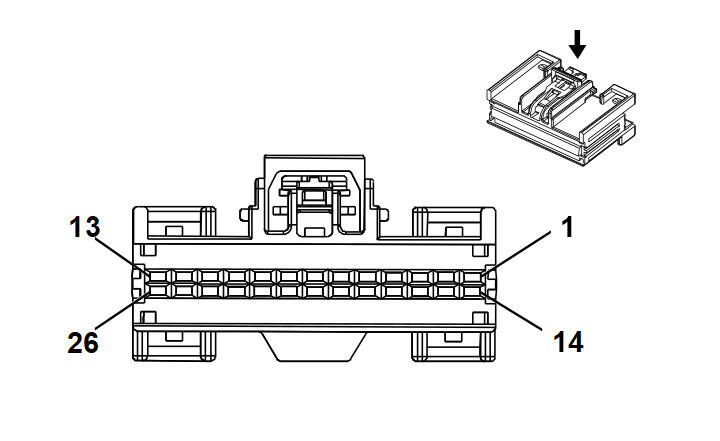 13
1
26
14