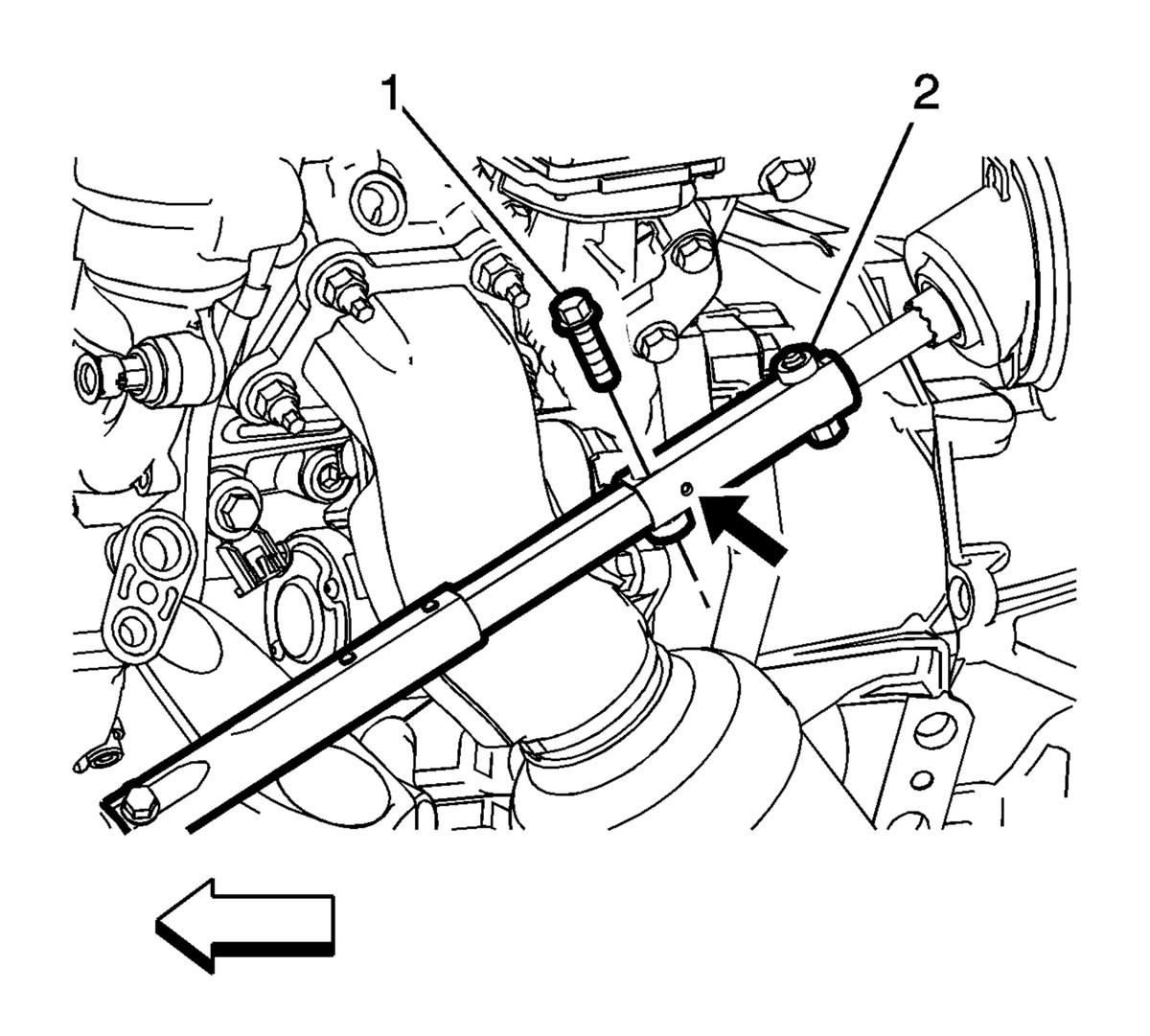 1
2