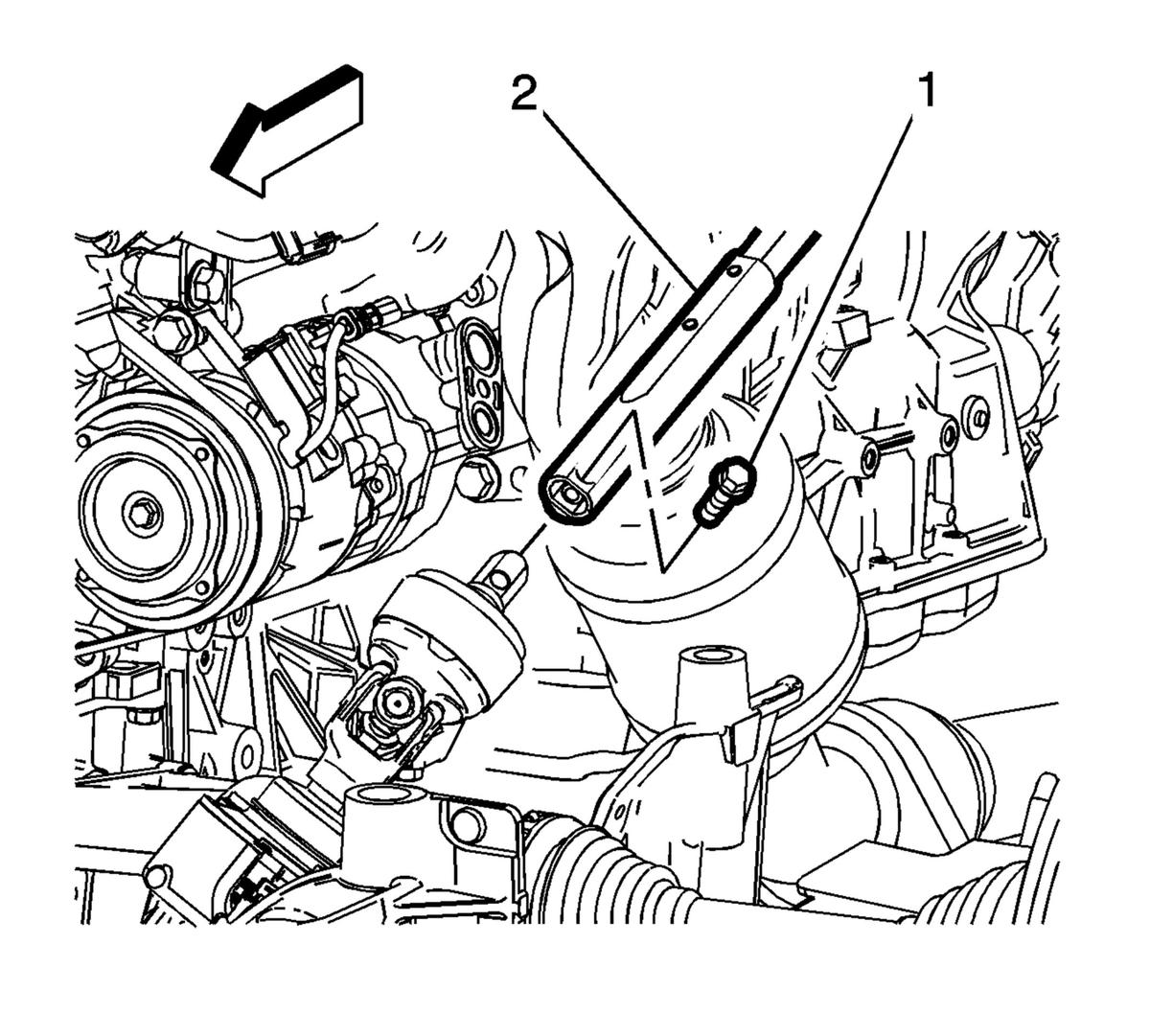 2
1