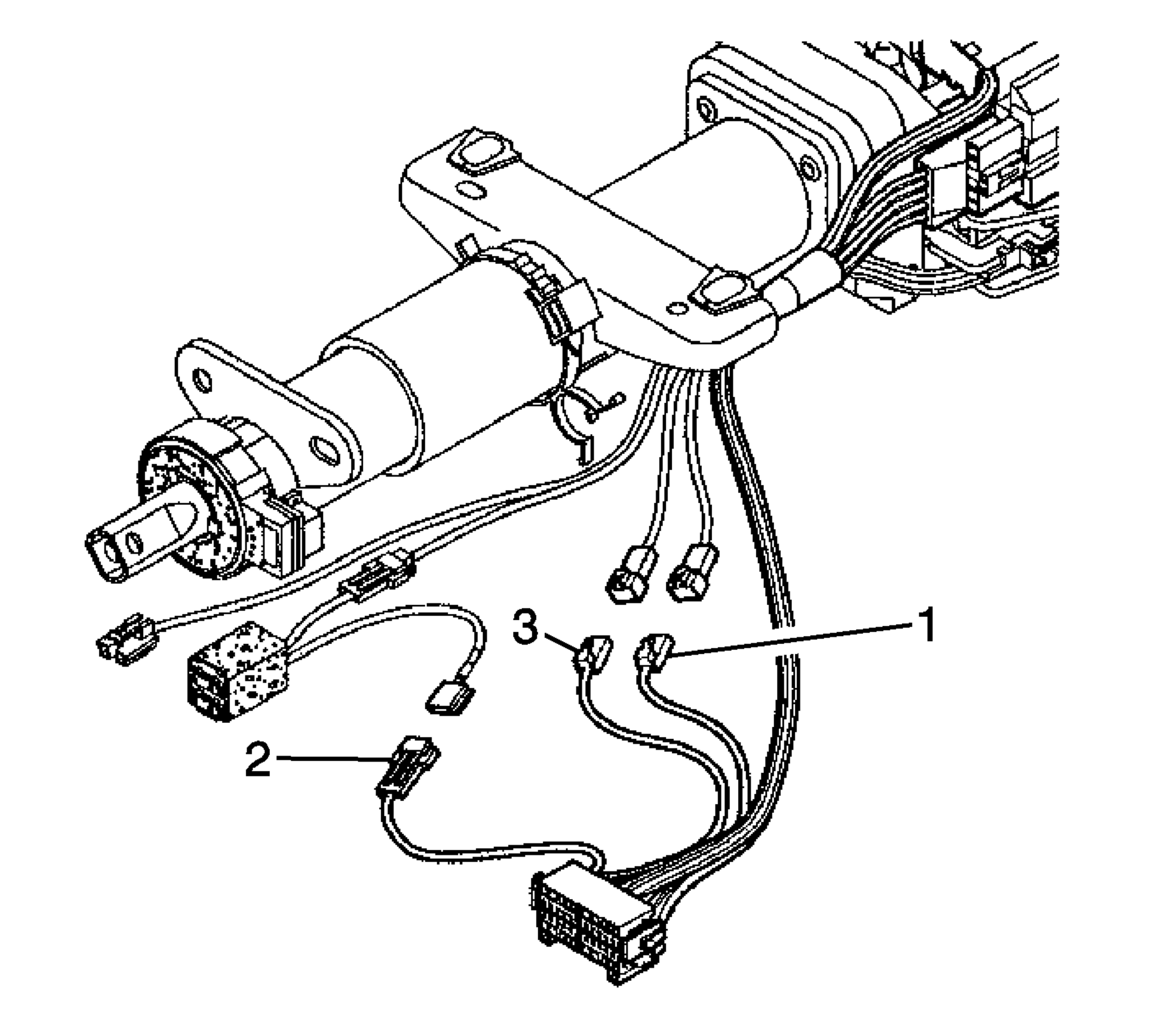 3
1
2