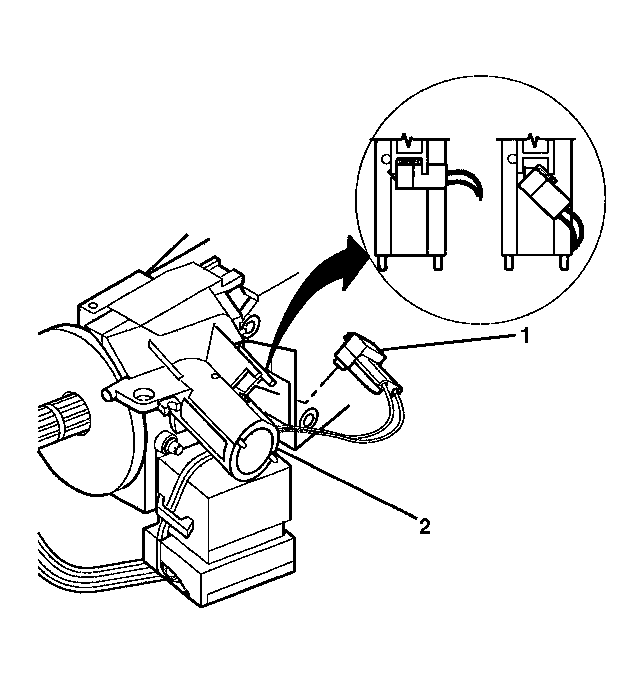 1

2