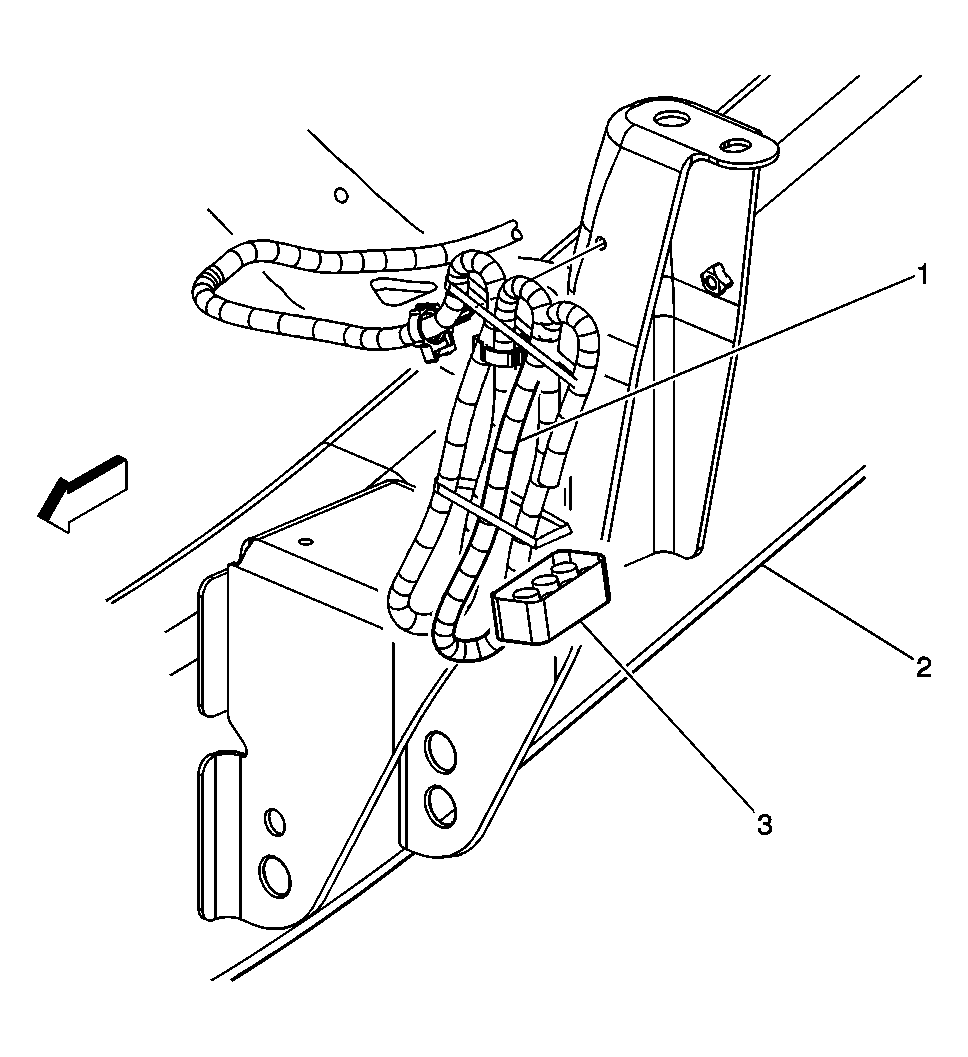 1
2
3