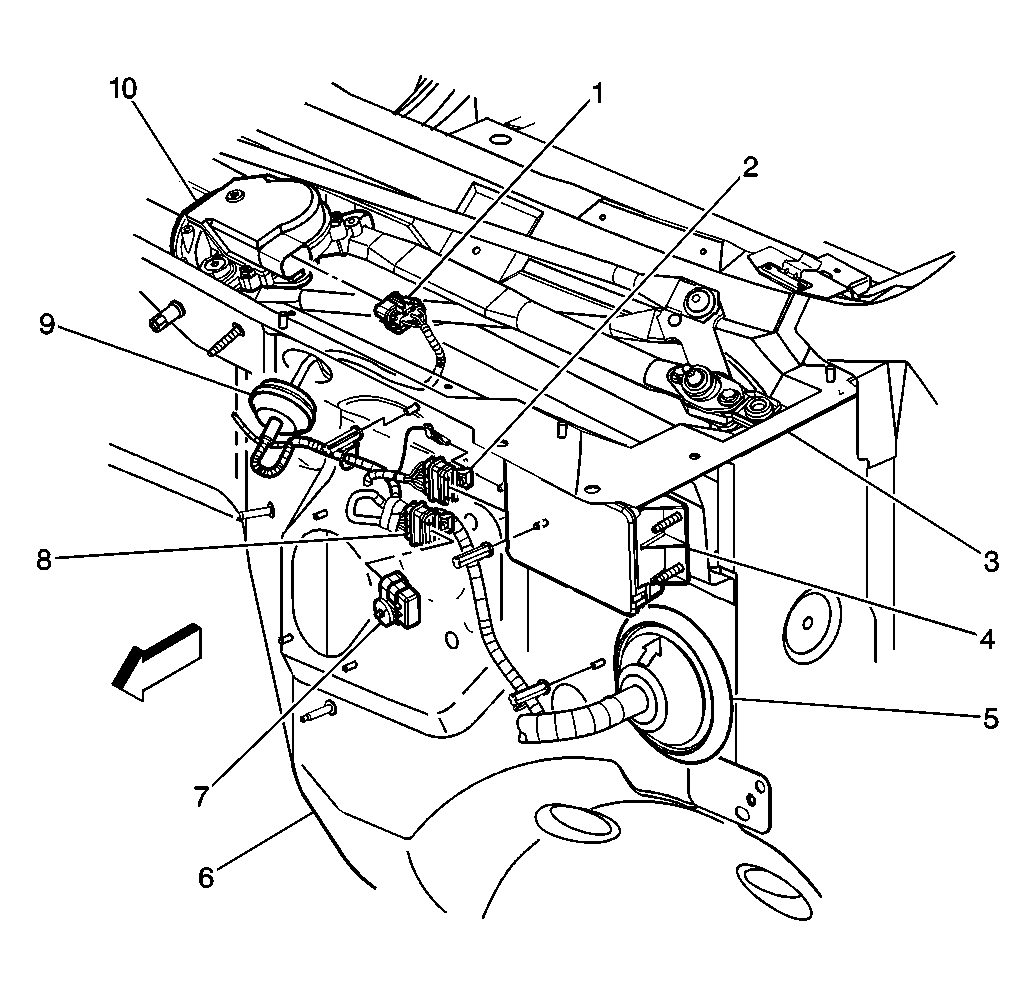 10
1
2
9
3
8
4
5
7
6