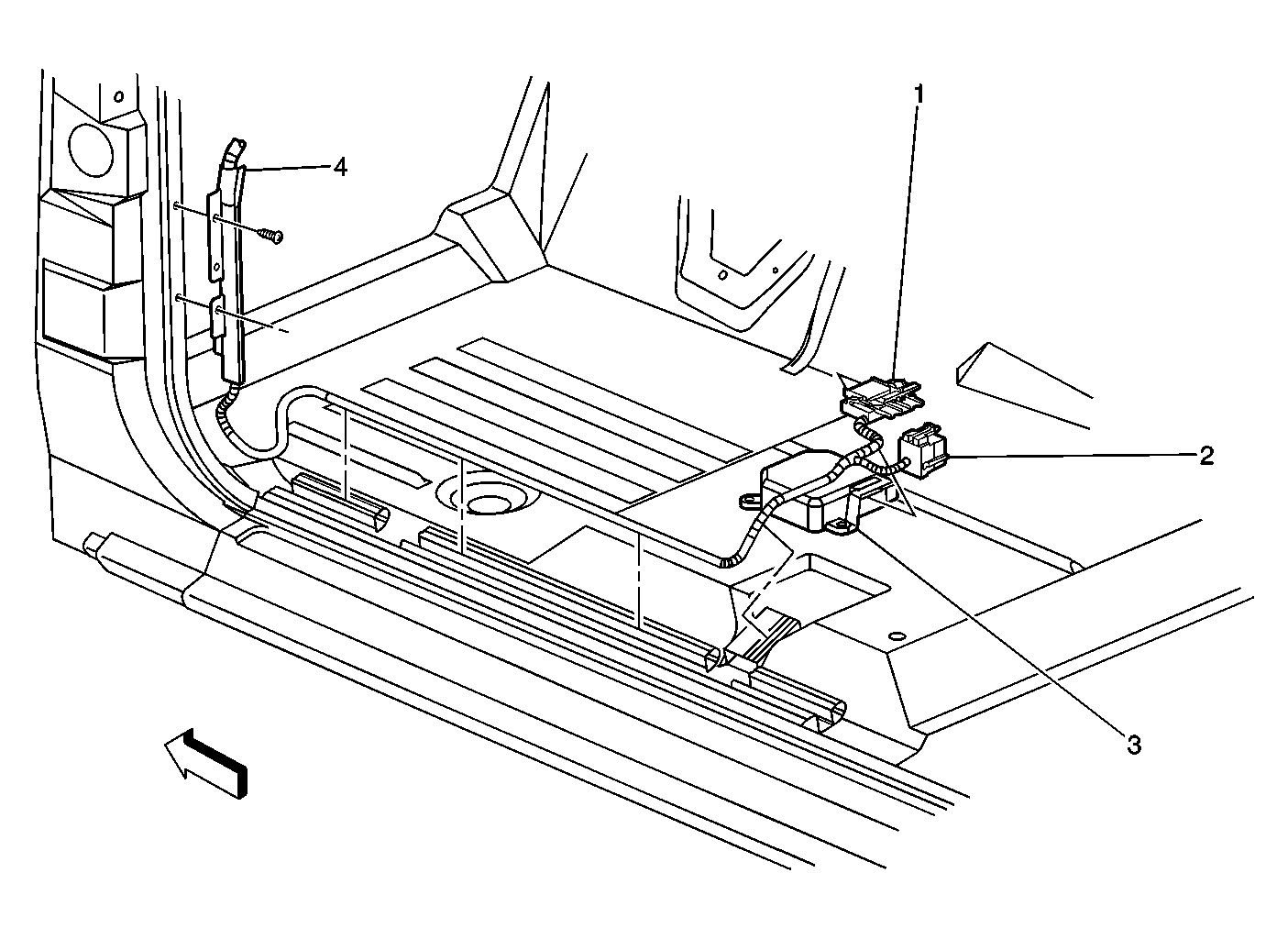 1
4
2
3