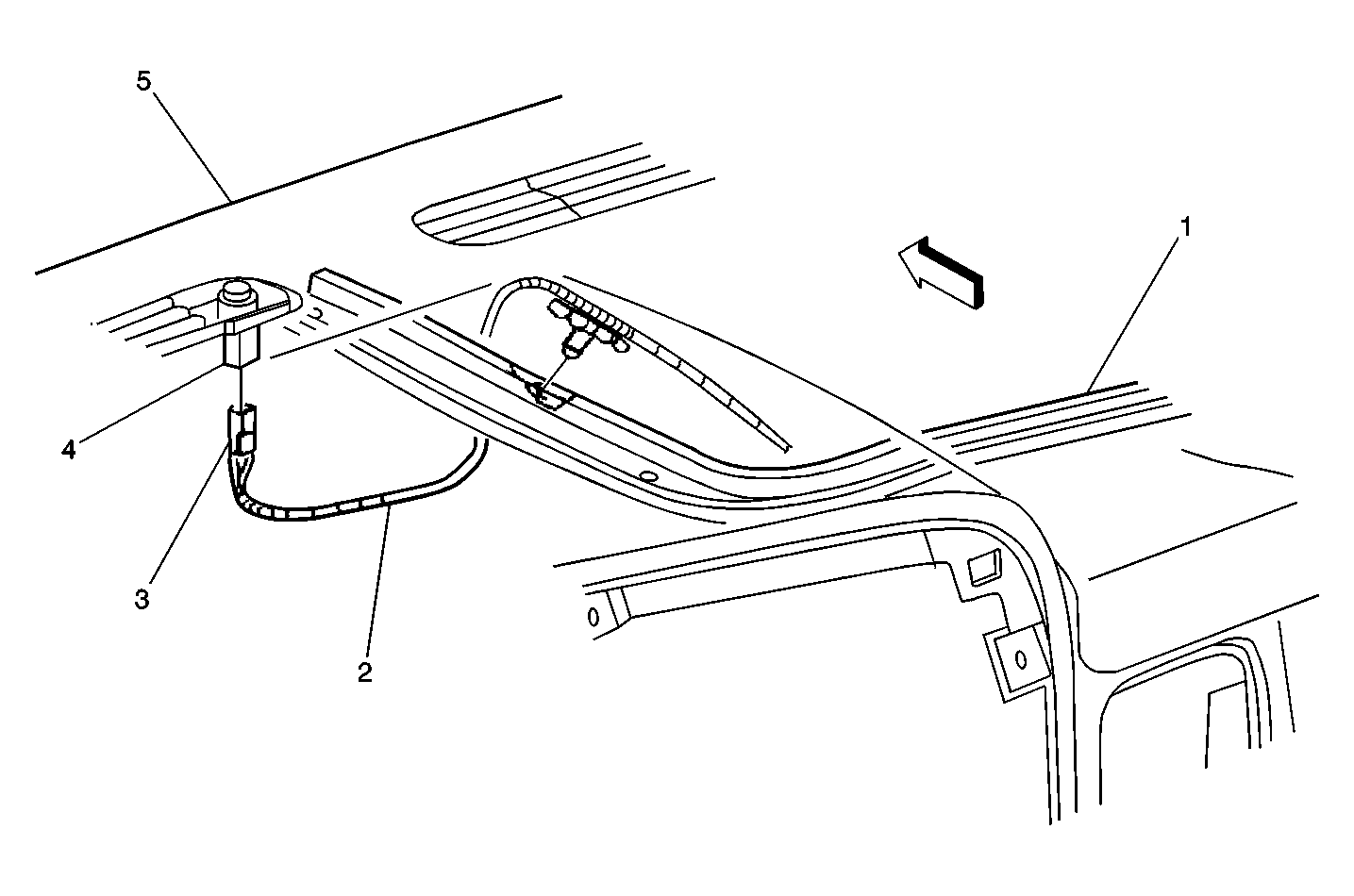 5
1
4
3
2