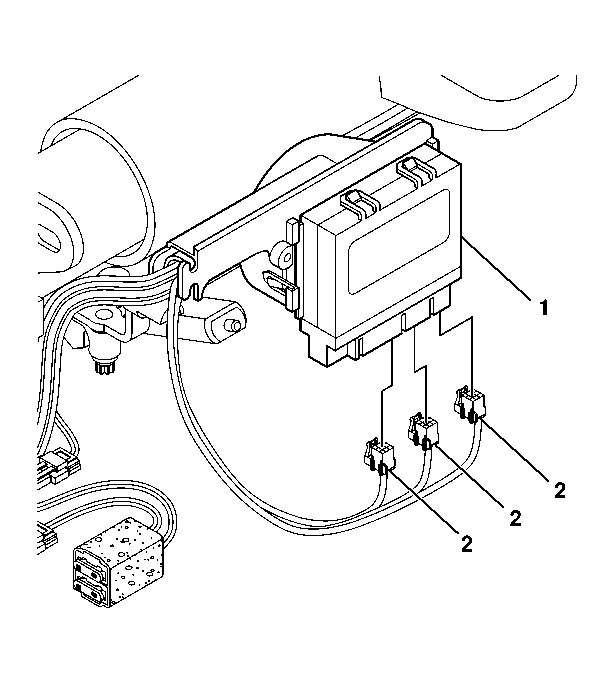 1
2
2
2