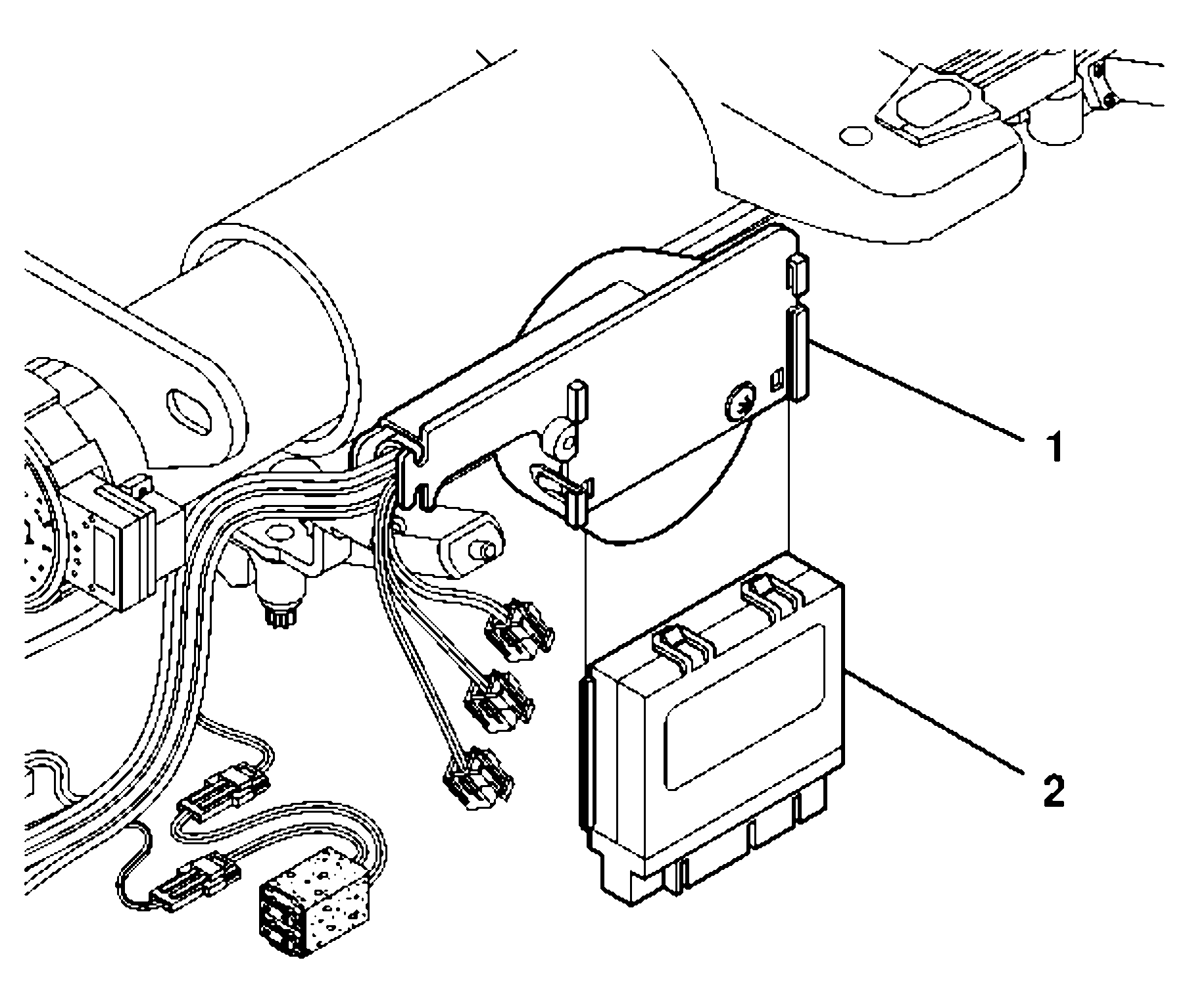 1

2