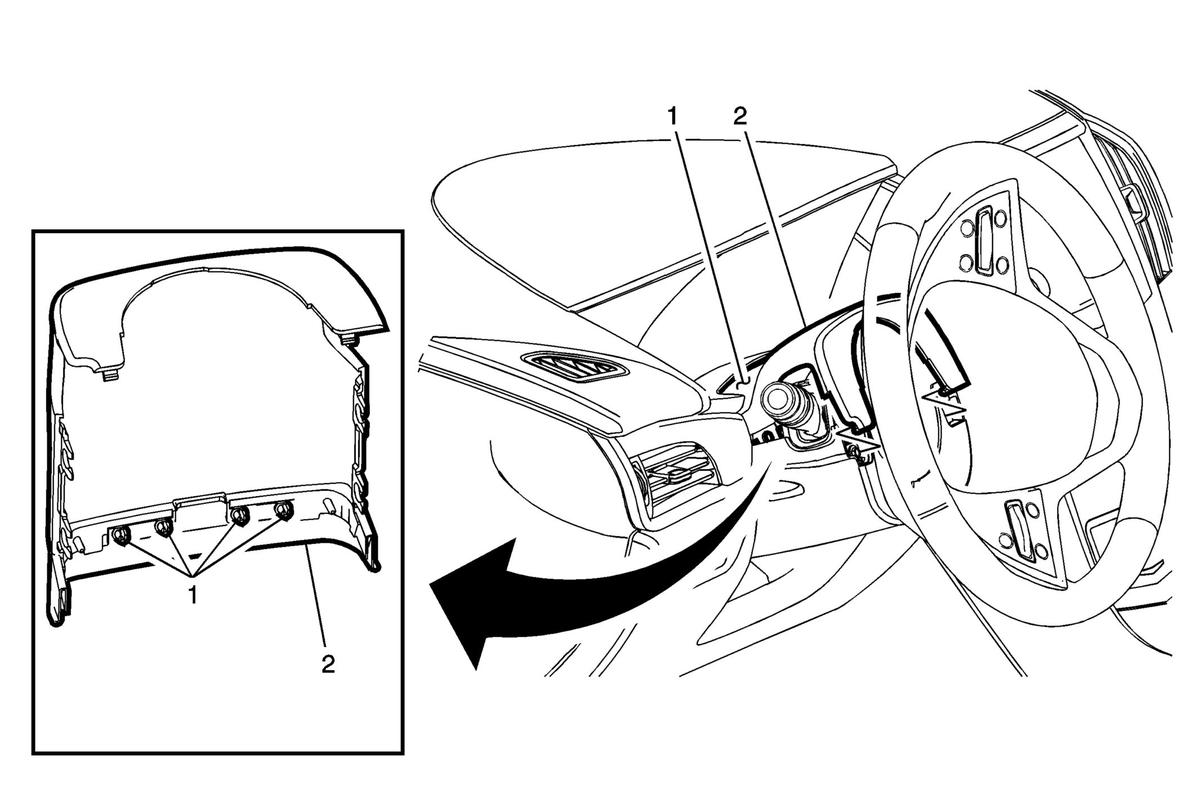 1
2
1
2