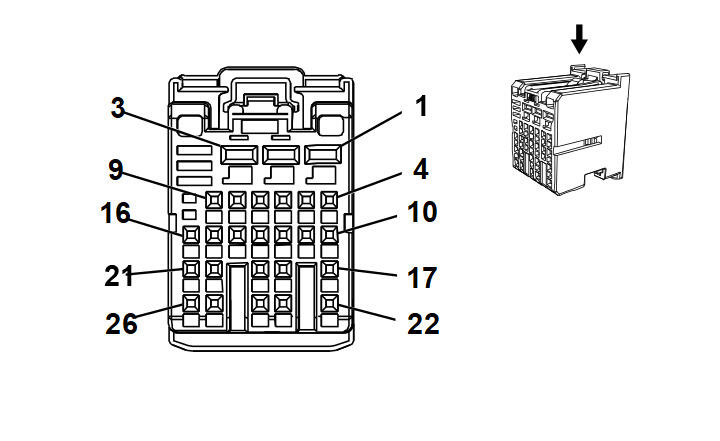 3
1
9
4
16
10
21
17
26
22