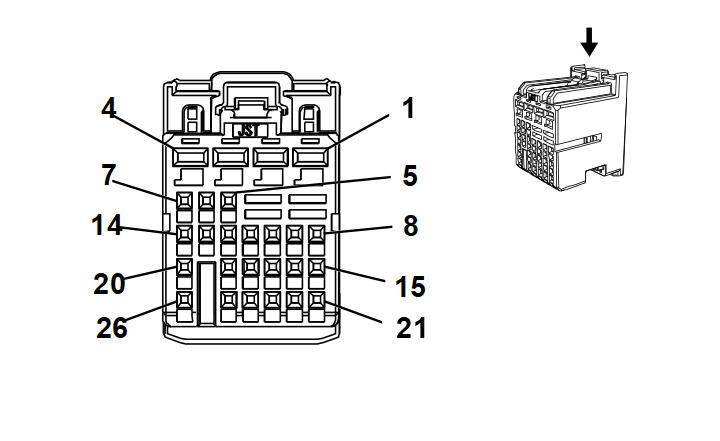 4
1
JST
7
5
14
8
20
15
26
21