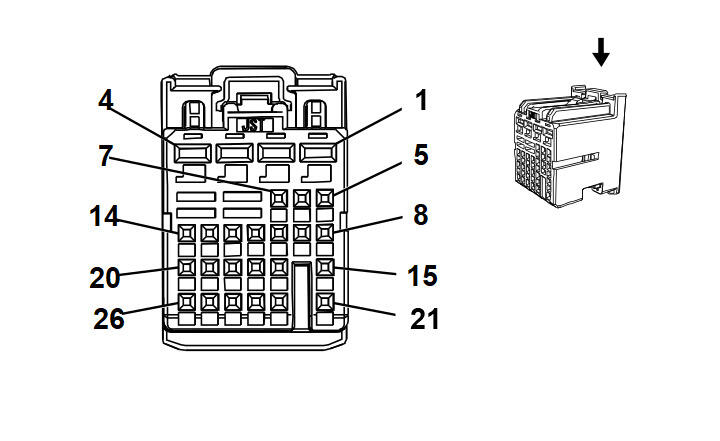 4
1
JST
7
5
14
8
20
15
26
21