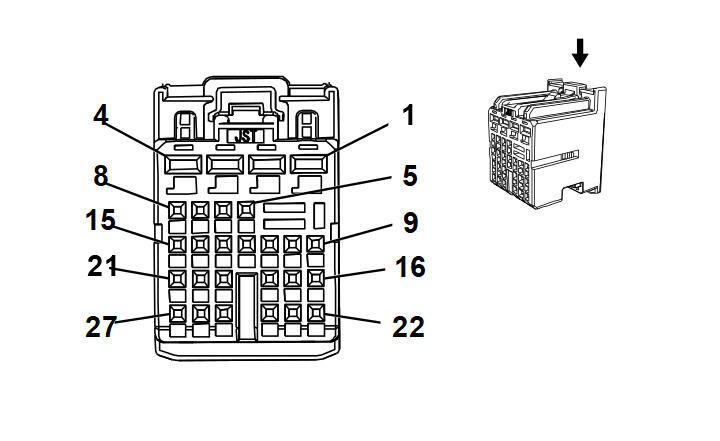 4
1
JST
8
5
15
9
21
16
27
22