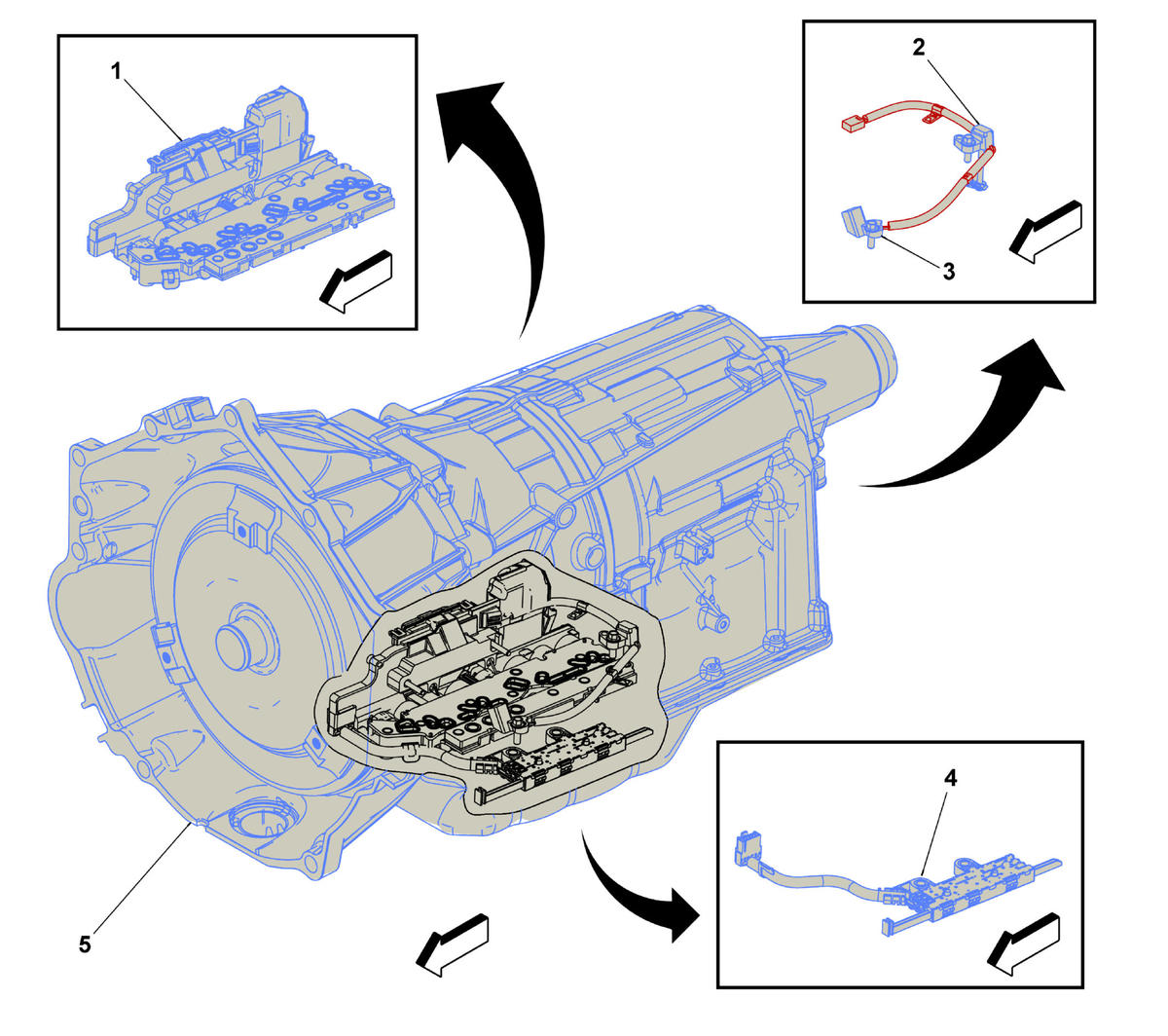 1
2
3
4
5