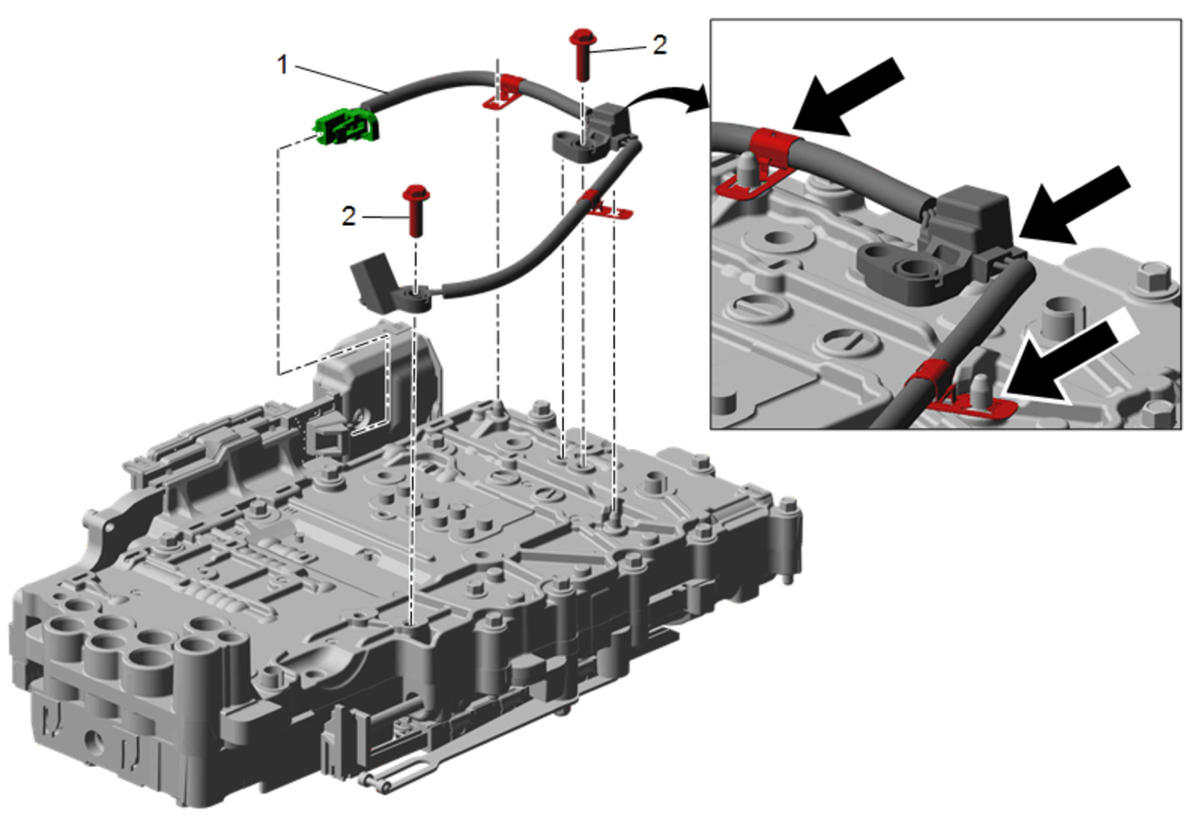 1
2
2