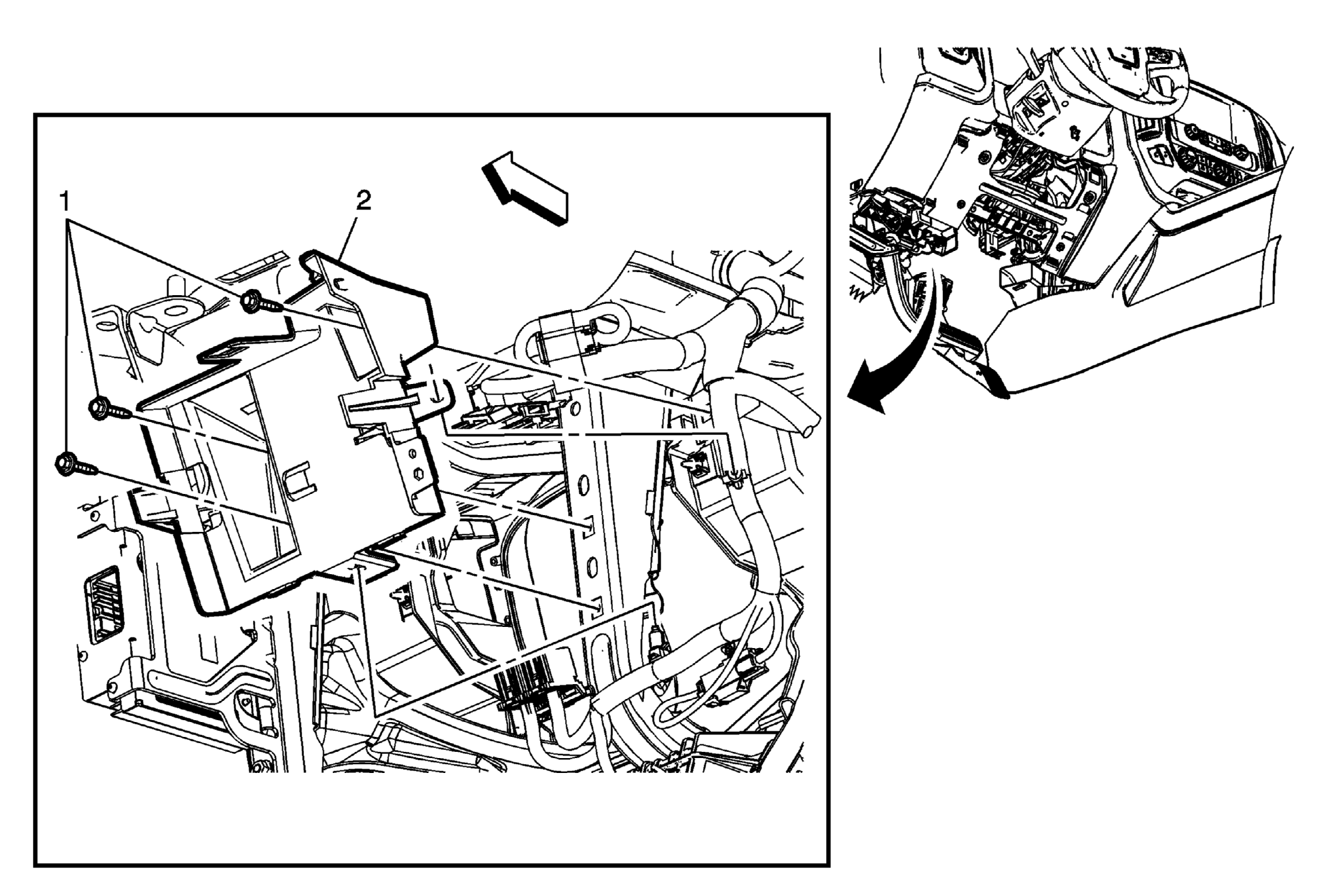 1

2