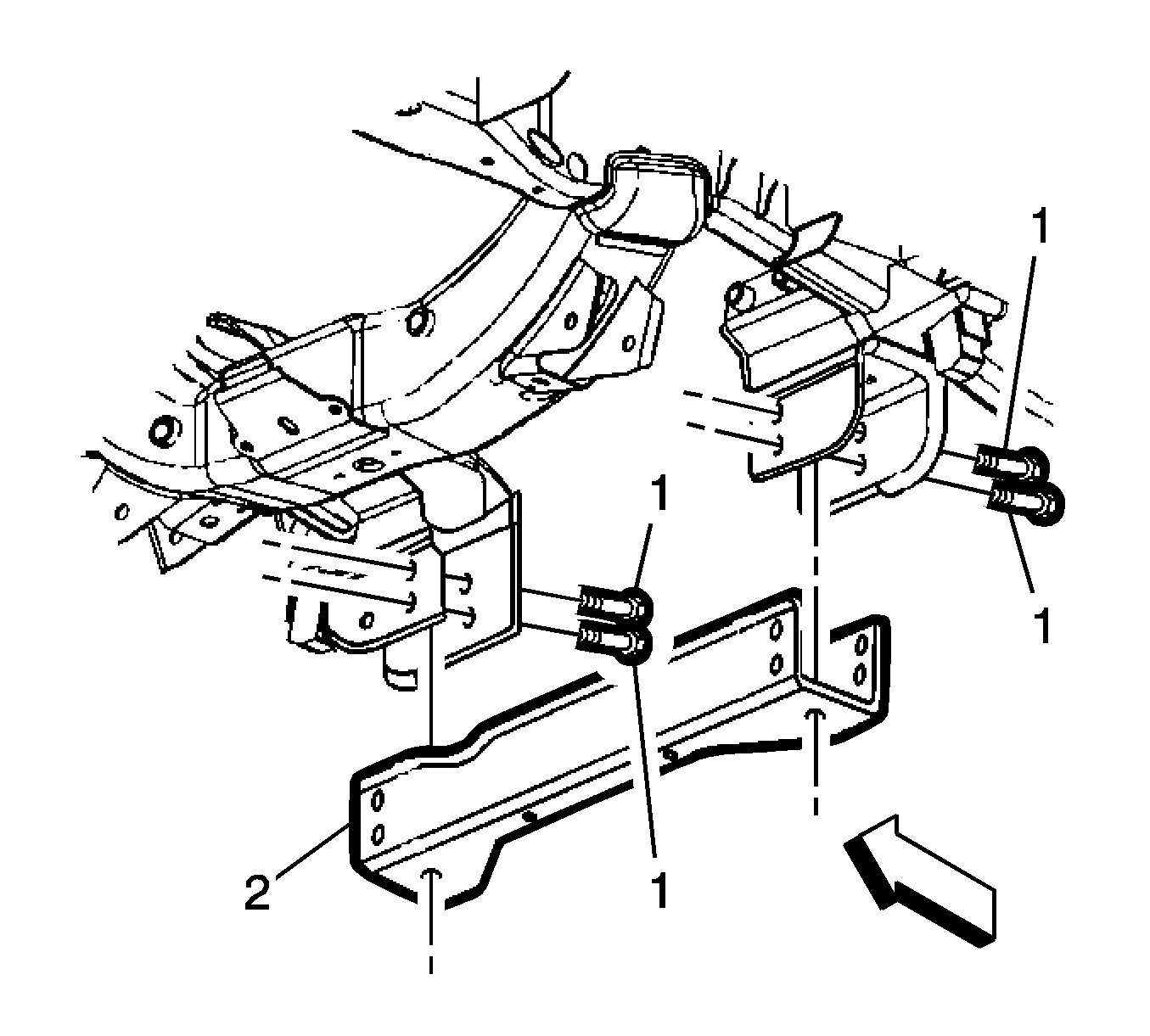 1
1
1
1
2