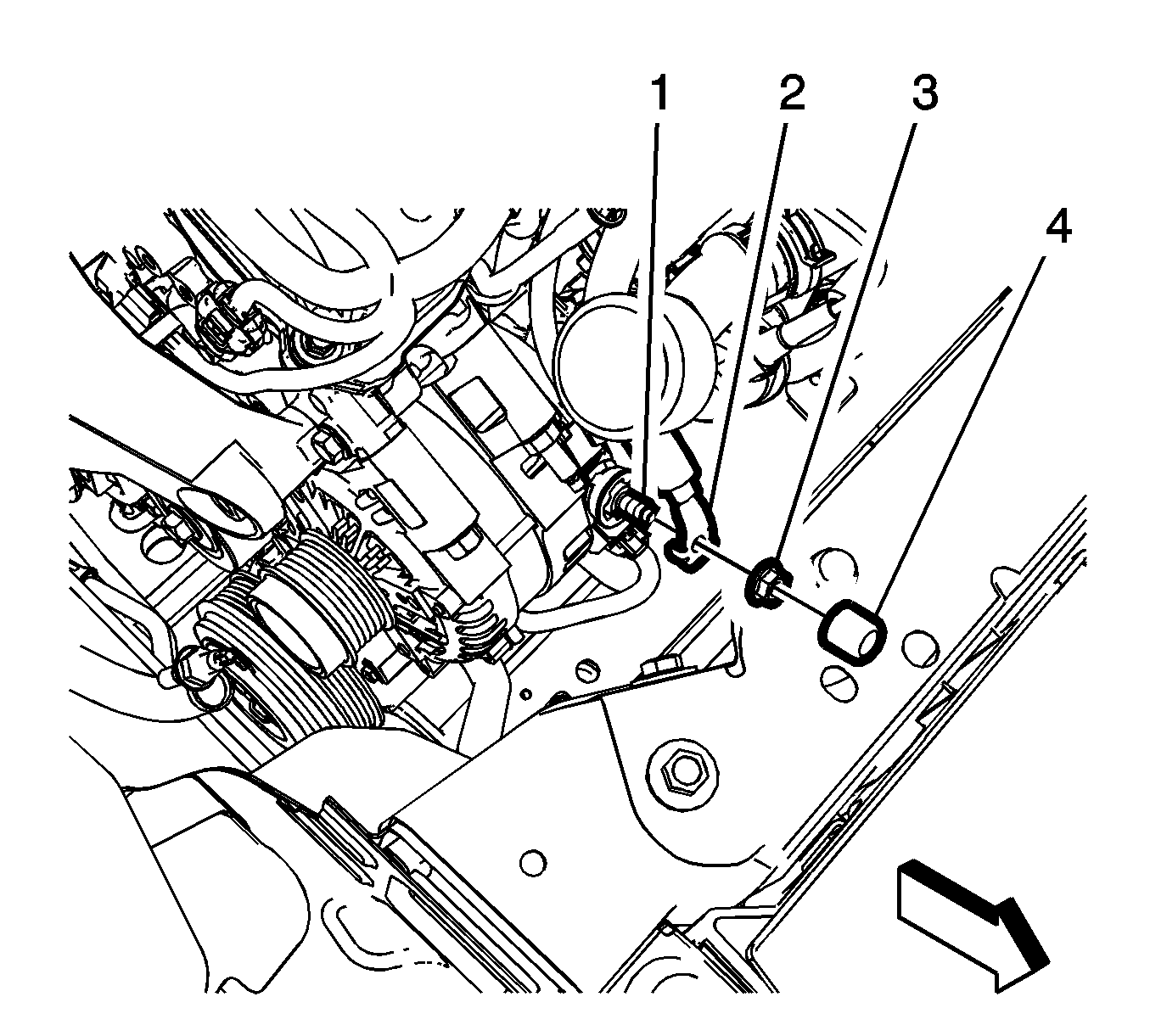 1
2
3
4