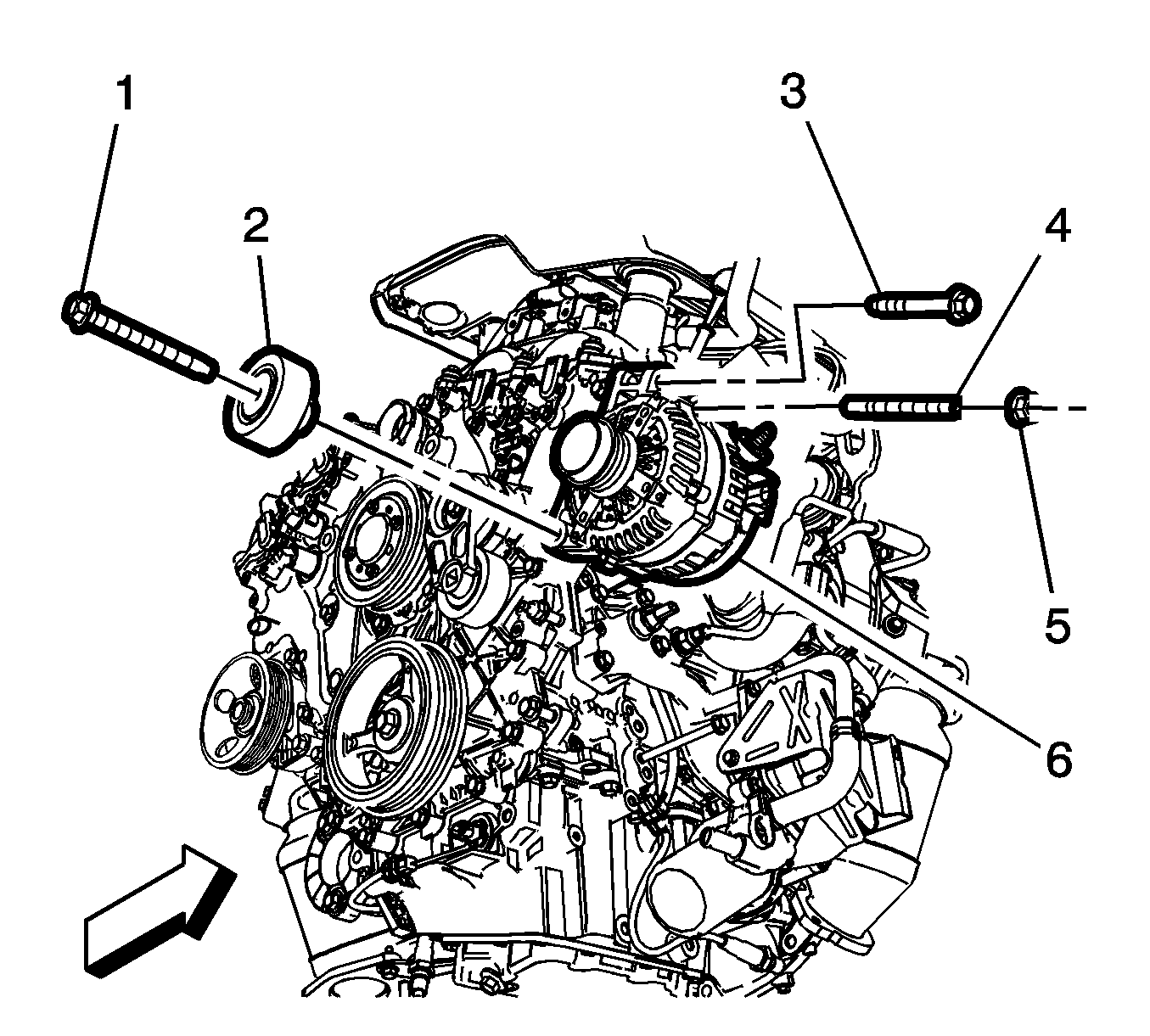 1
2
3
4
5
6