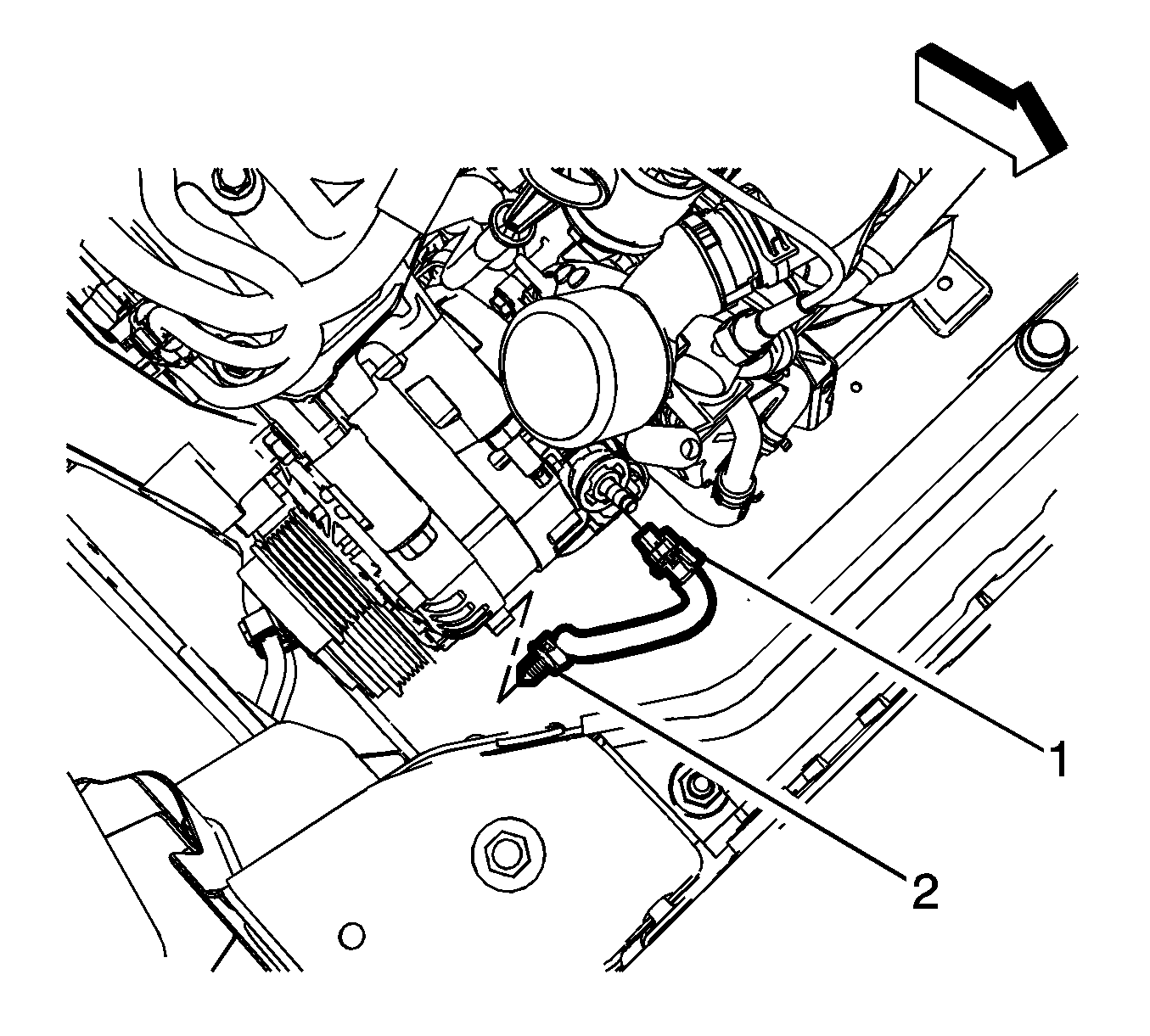 1

2