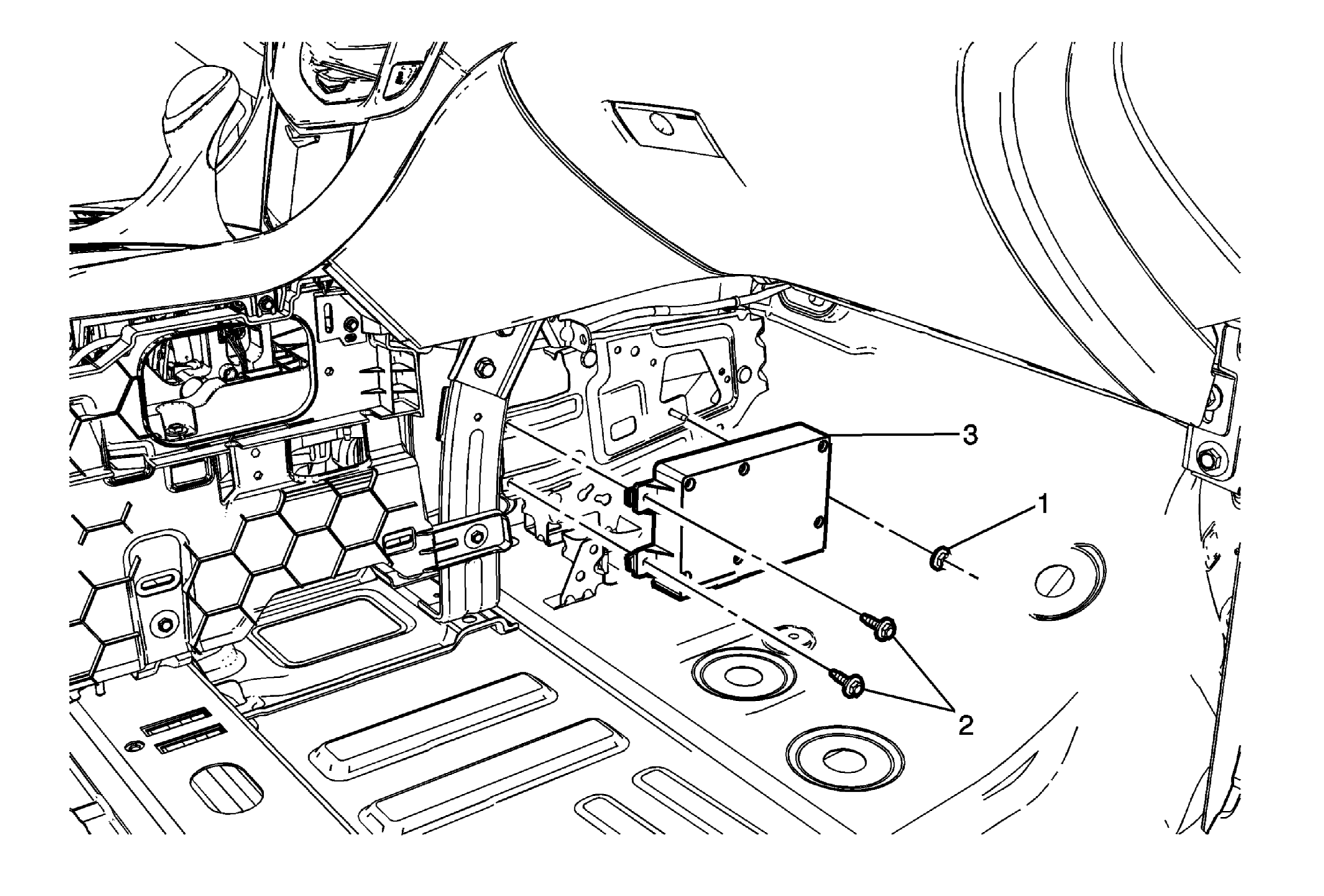 3
1
2