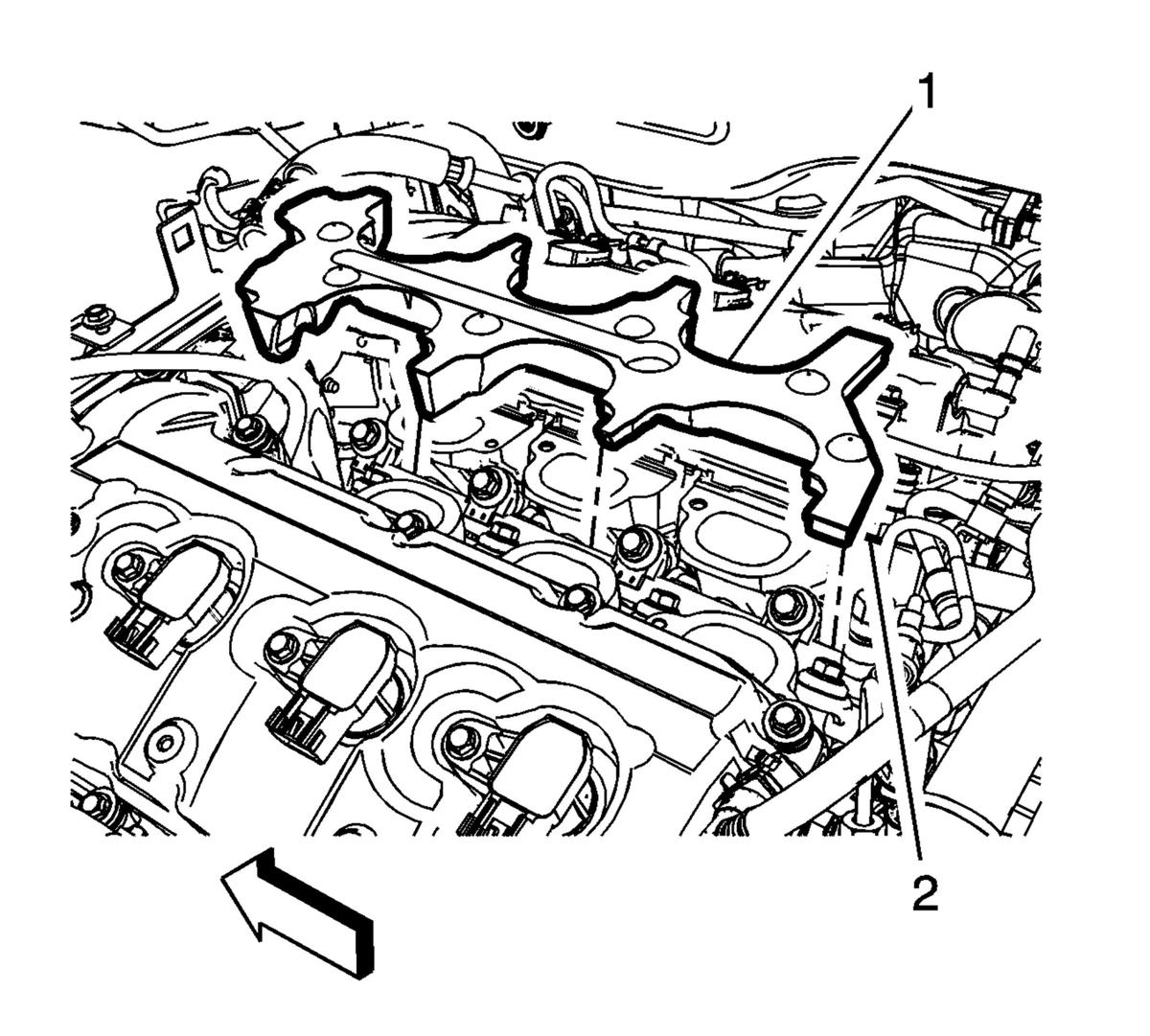 1

2