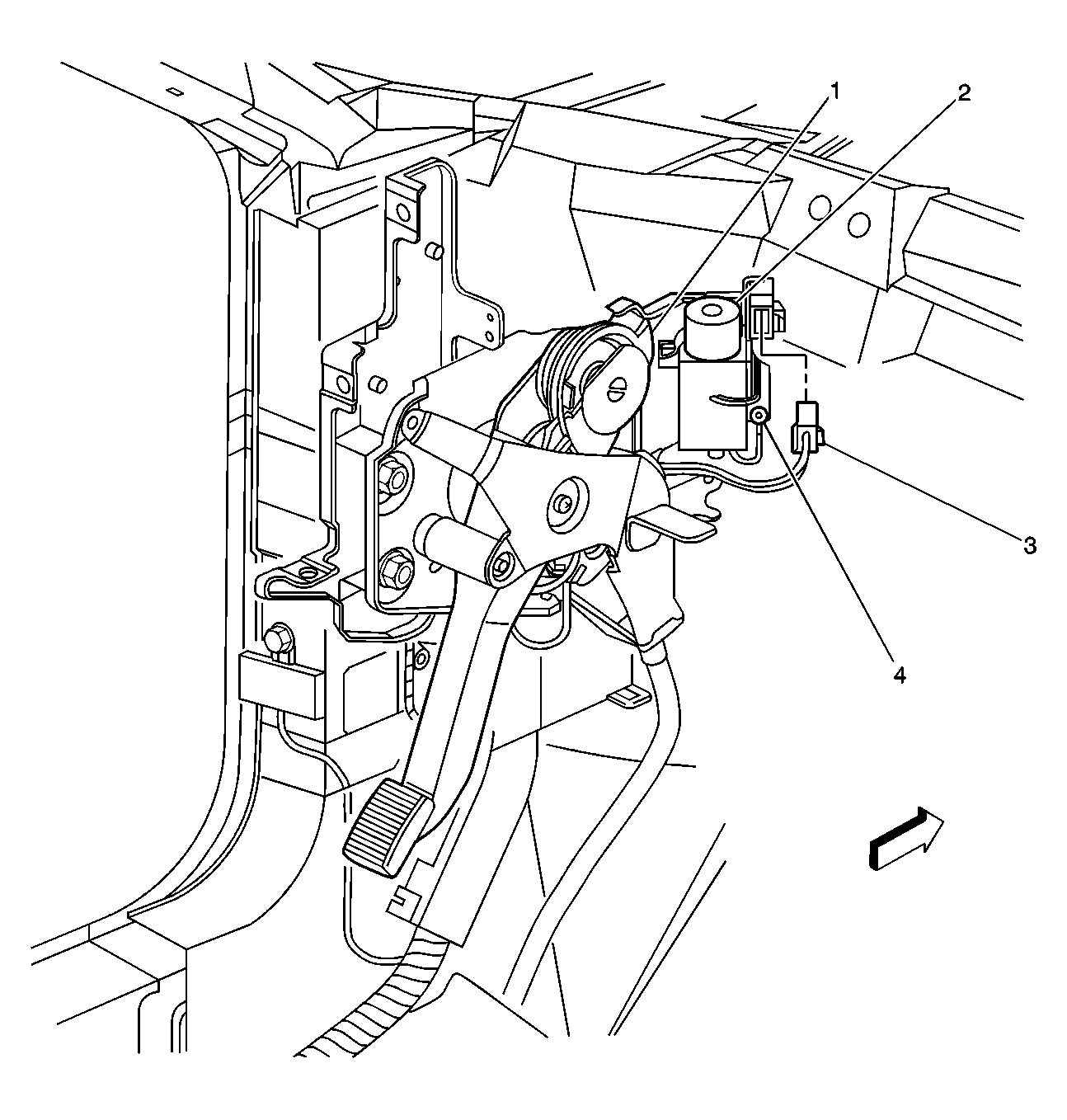 1
2
3
4