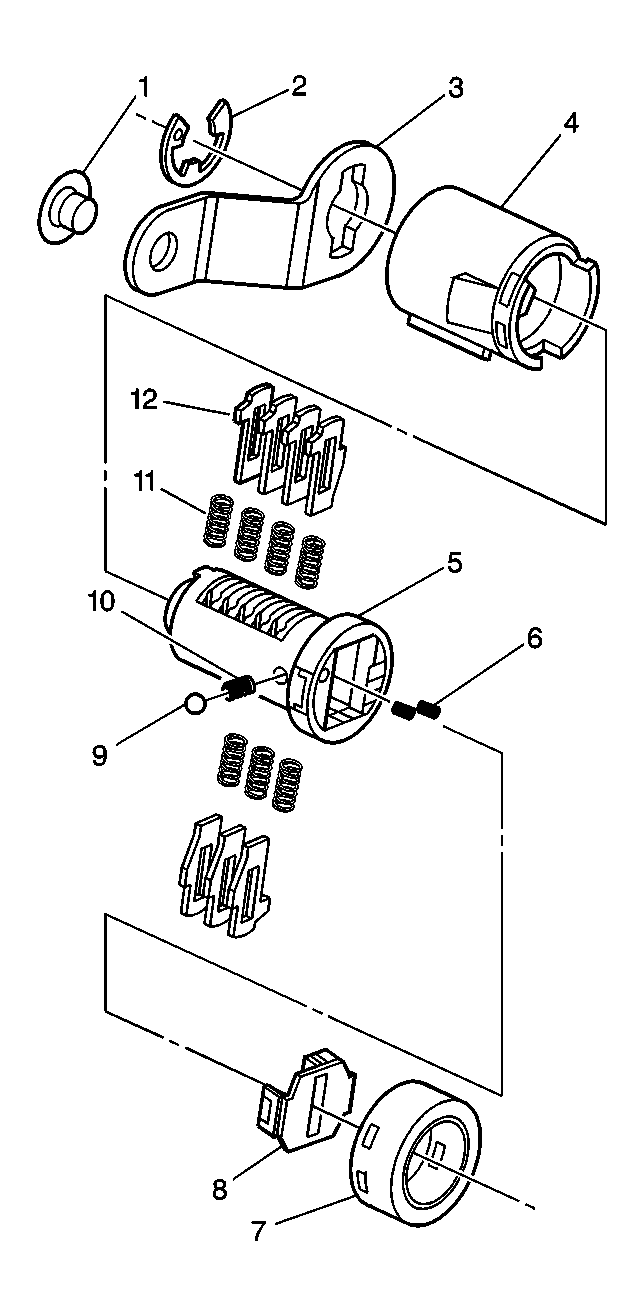 1
2
3
4
12
11
5
10
6
9
8
7