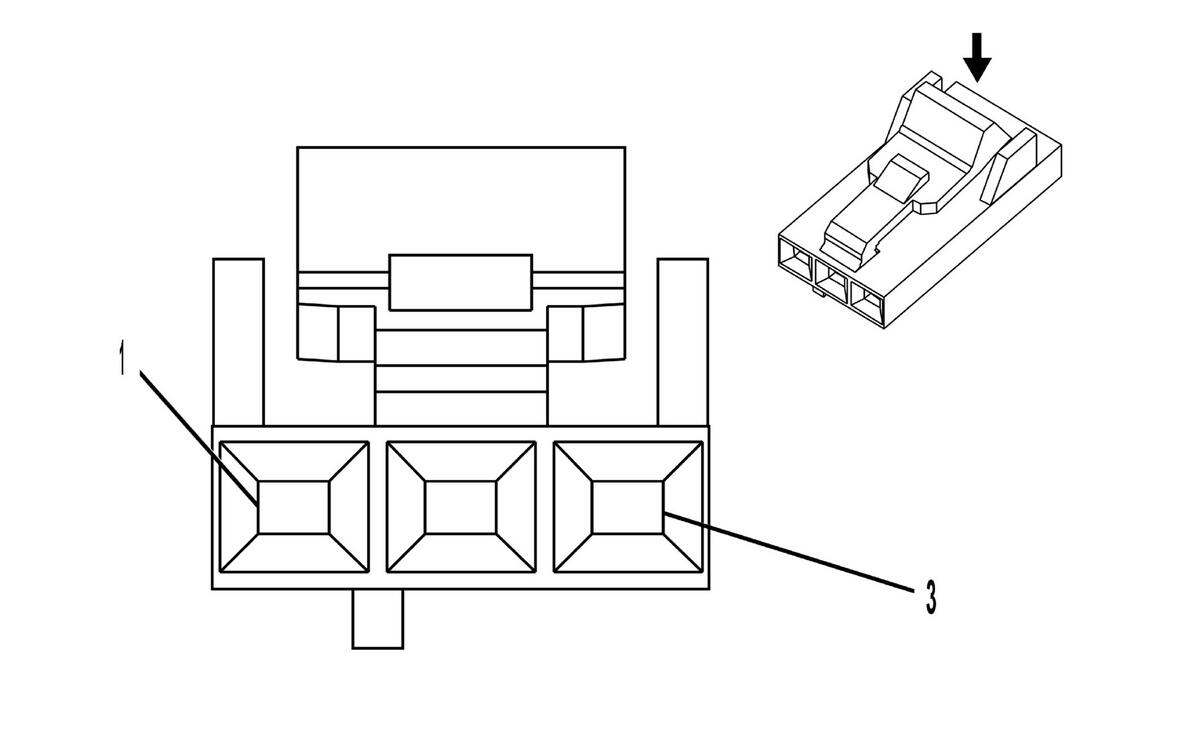 1

3