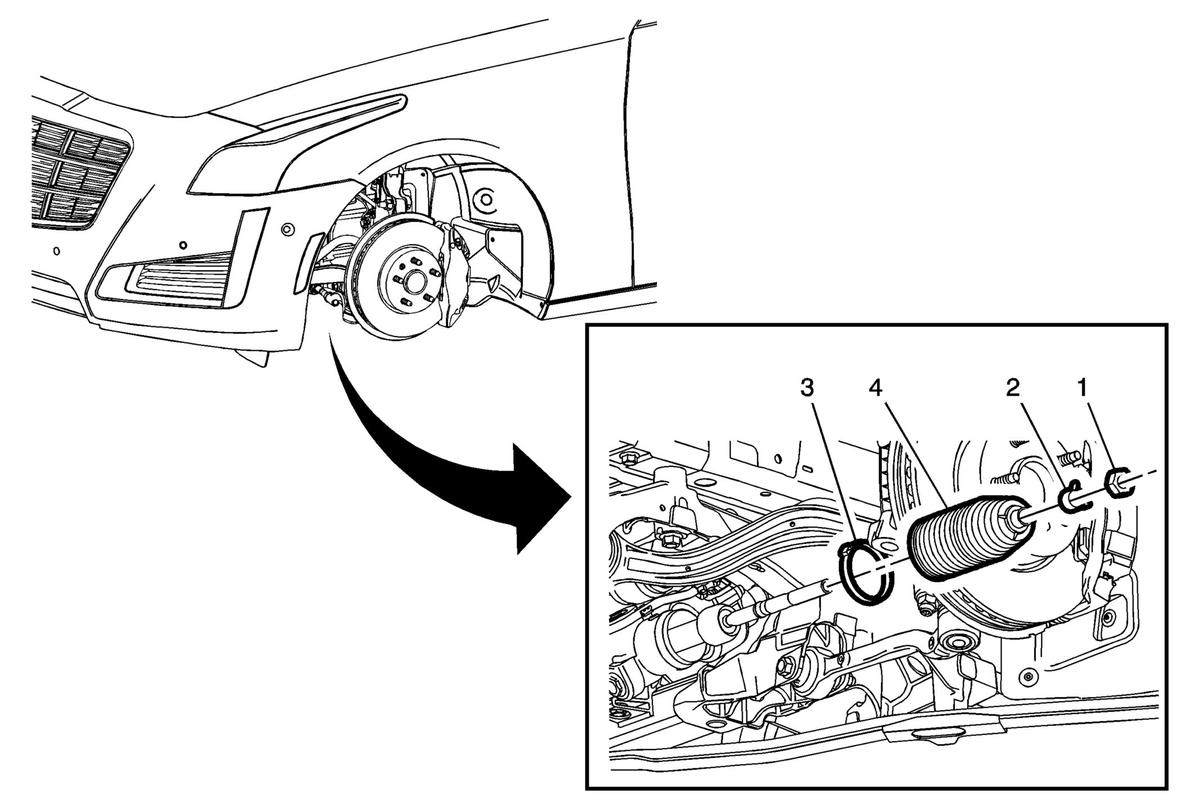 3
4
2
1