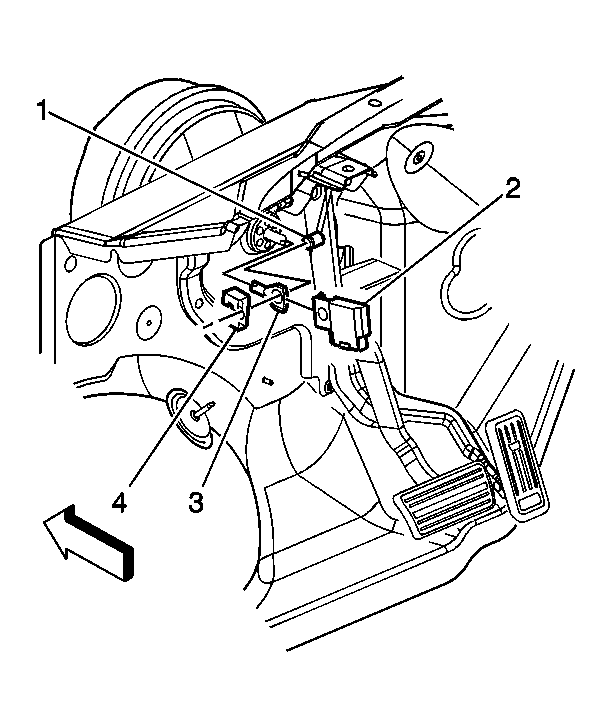 1
2
4
3