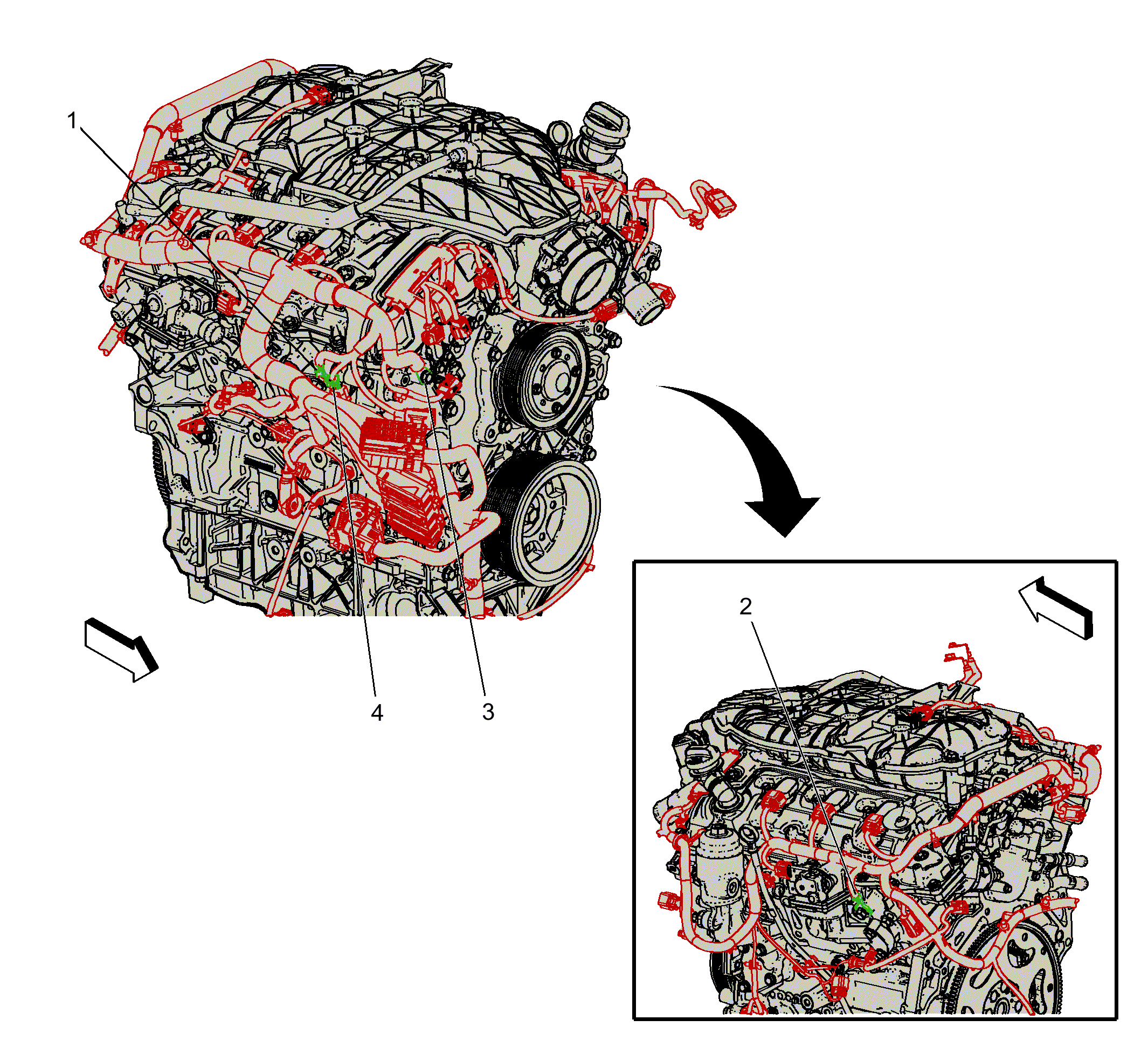 1
4
3
2